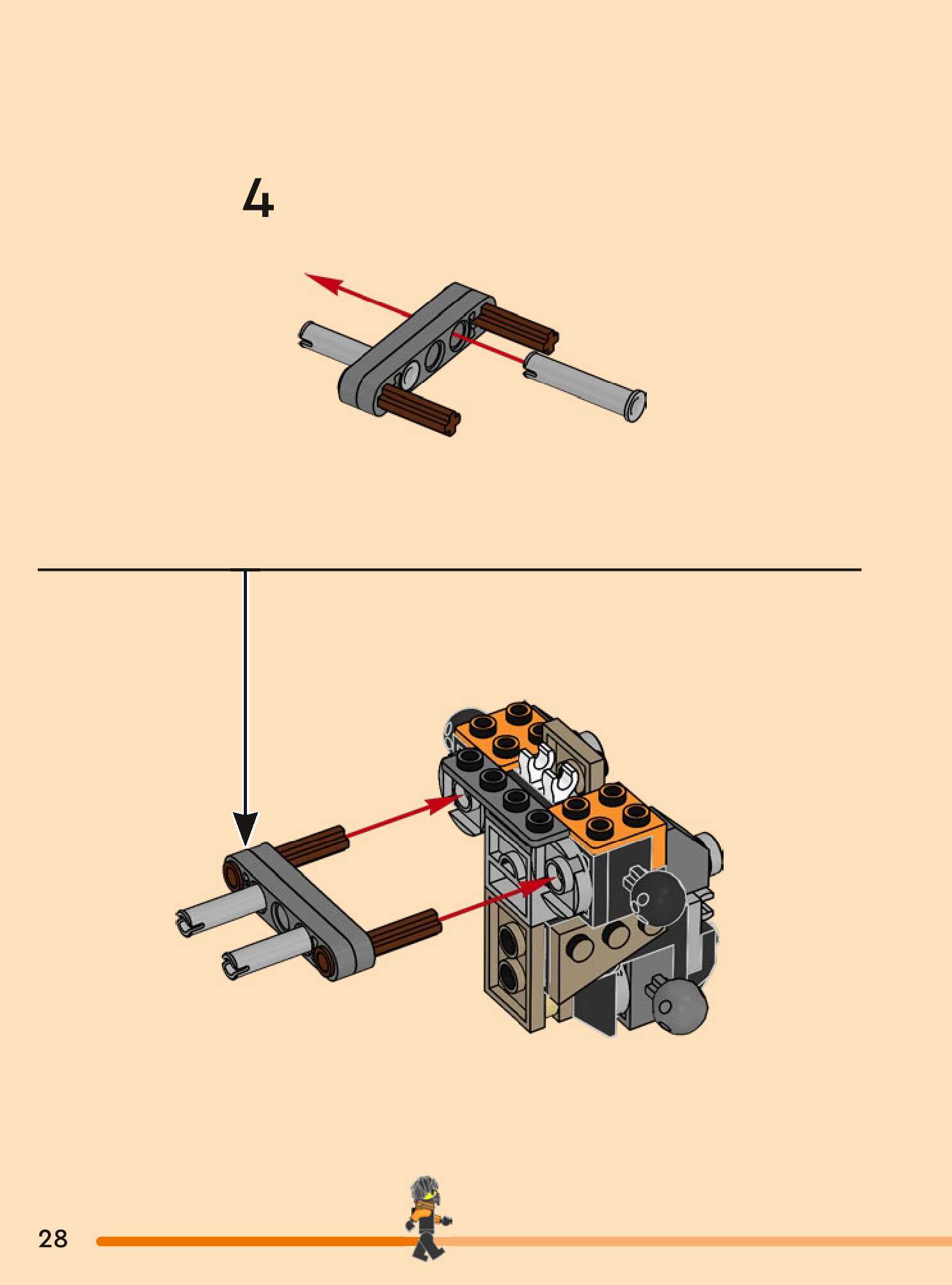 4

28