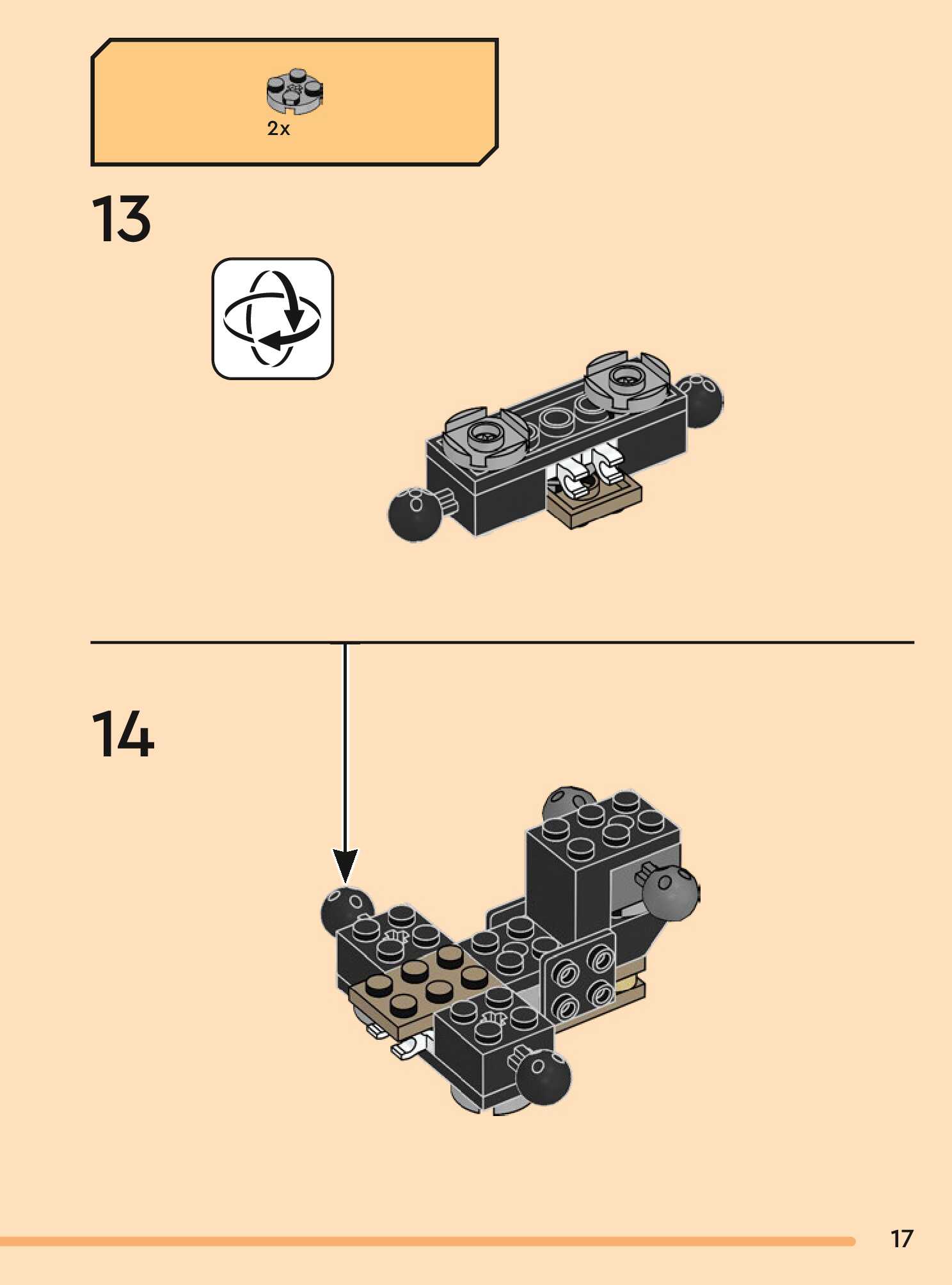 2x

13

14

17