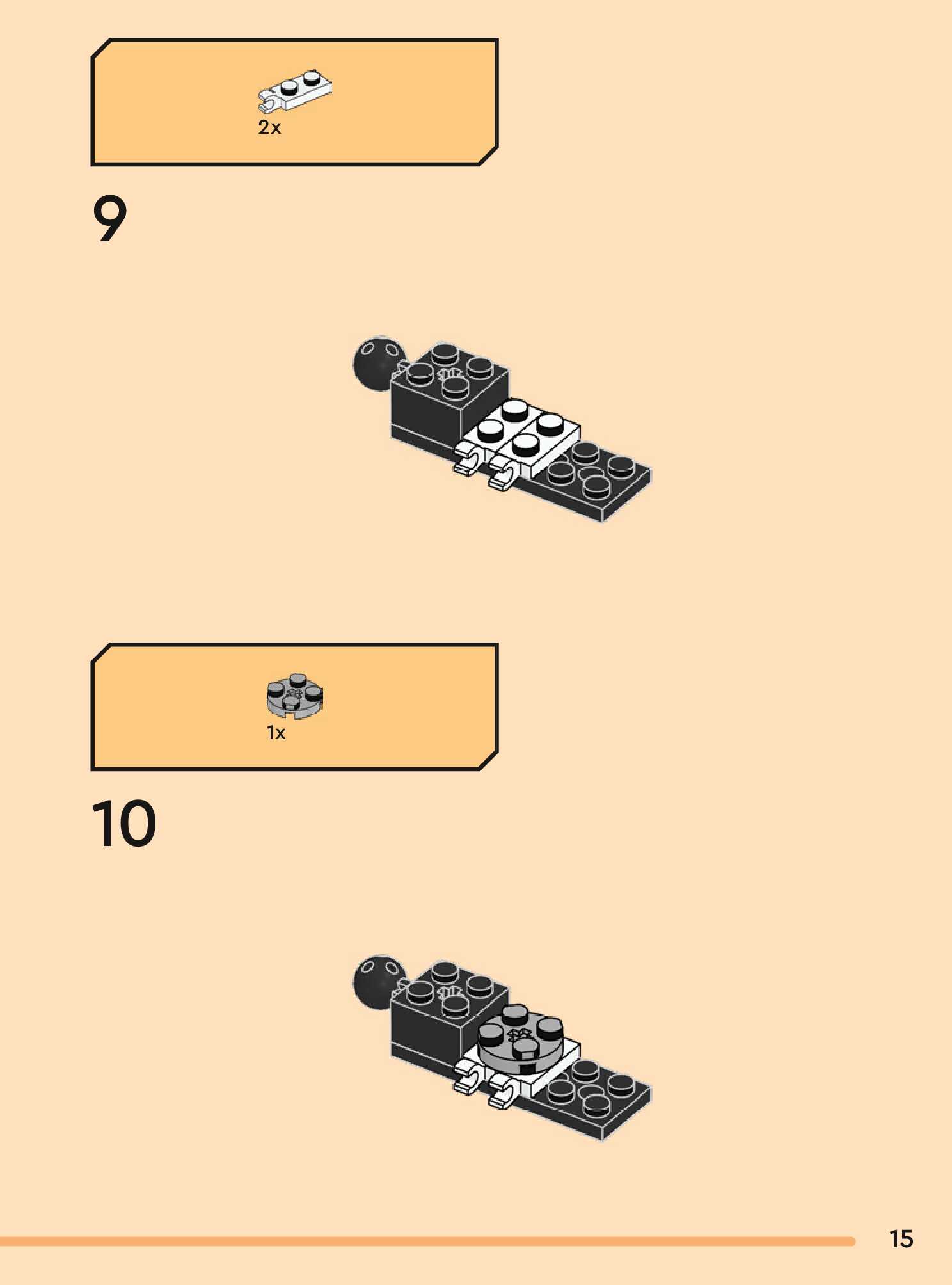 2x

9

1x

10

15