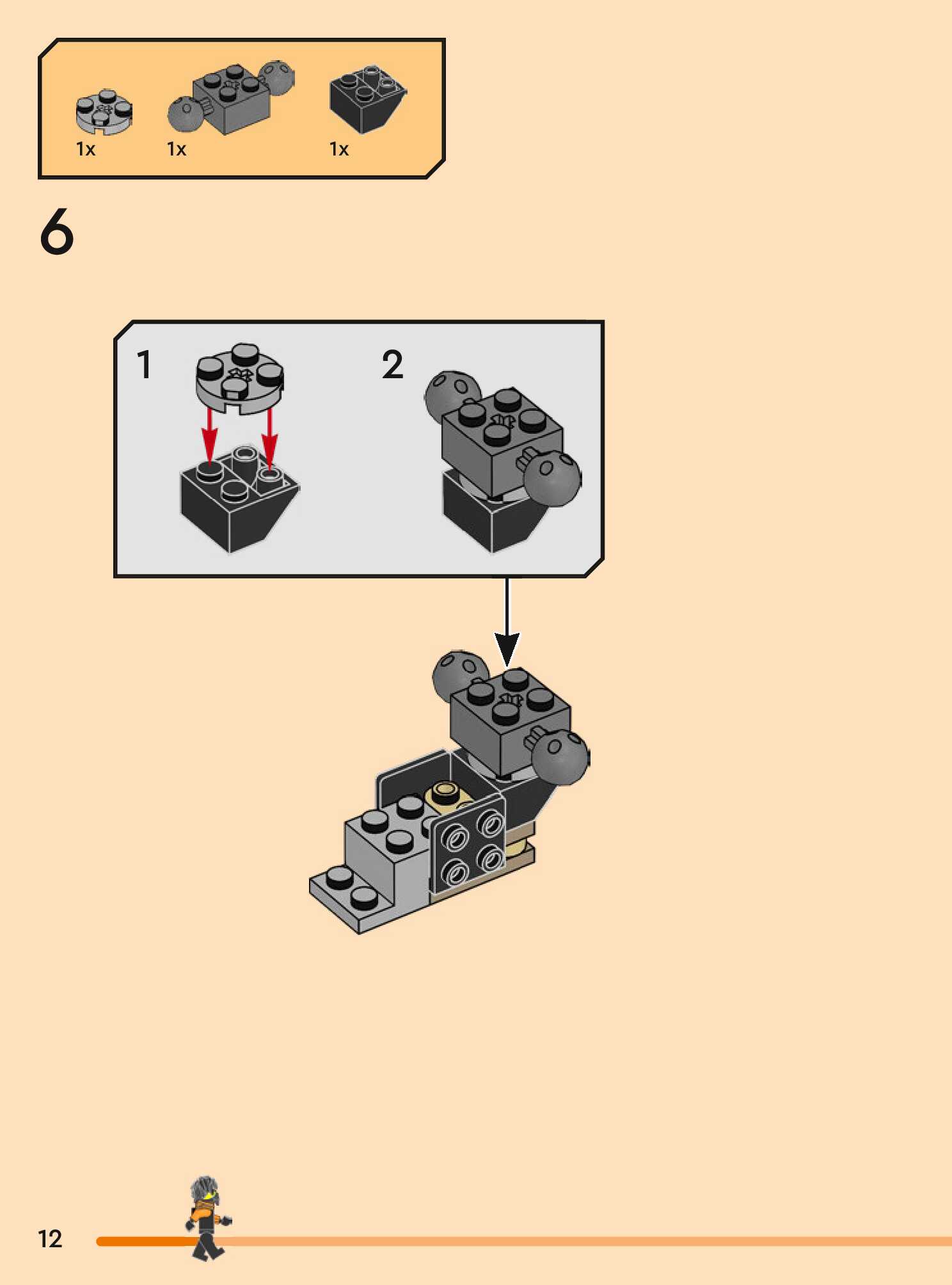 1x 1x 1x

6

1

2

12