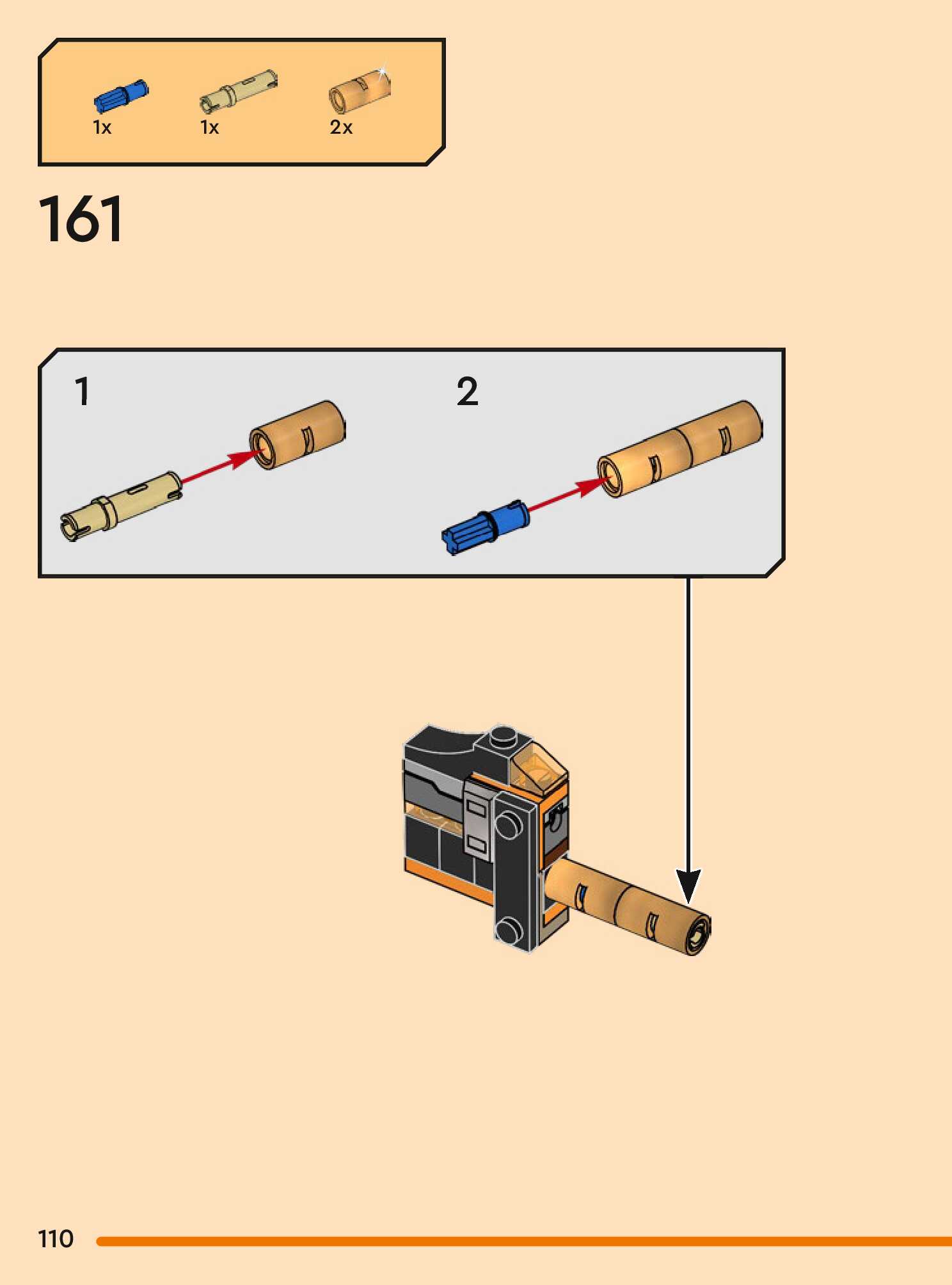 1x
1x
2x

161

1

2

110