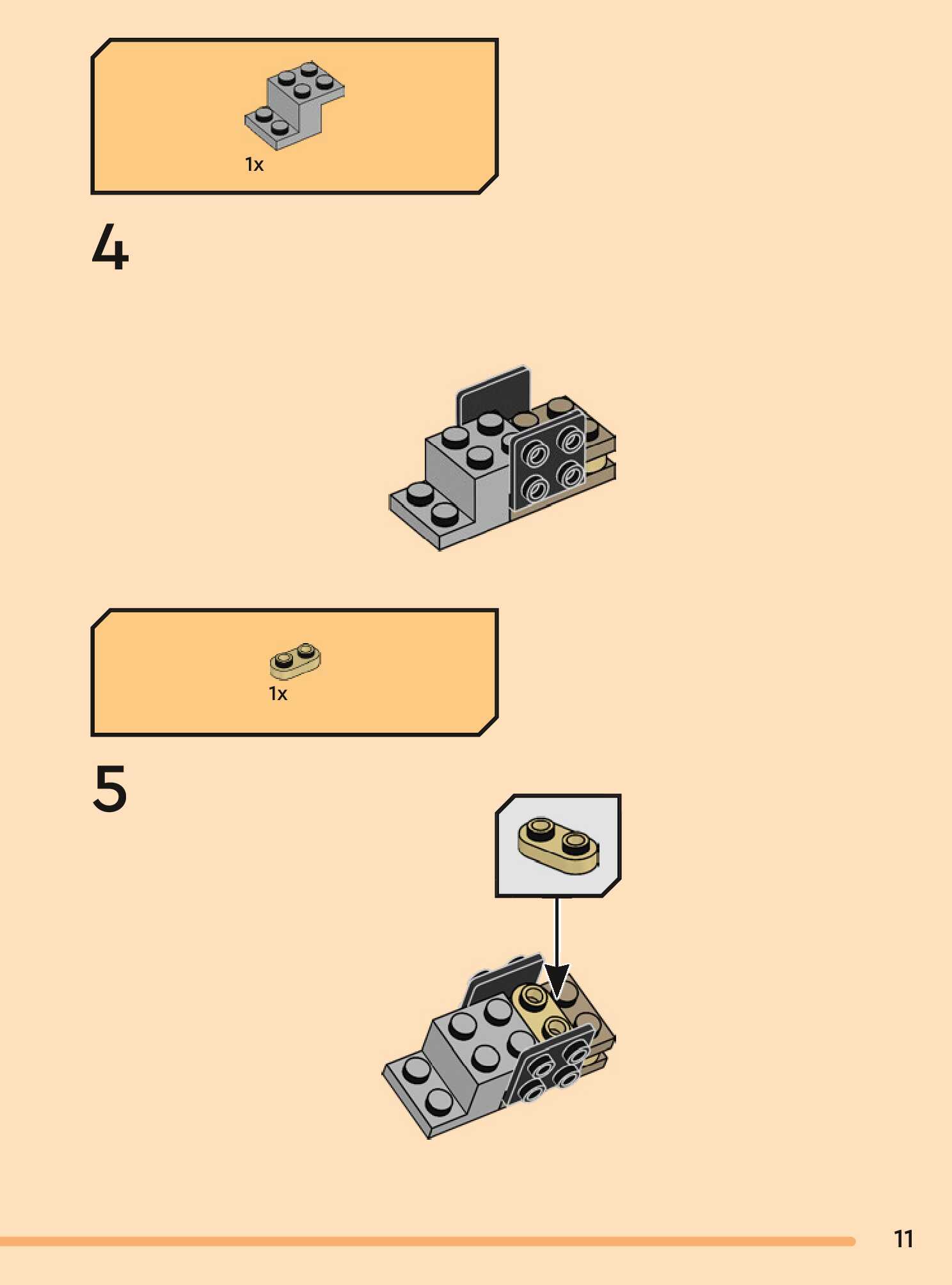 1x

4

1x

5

11