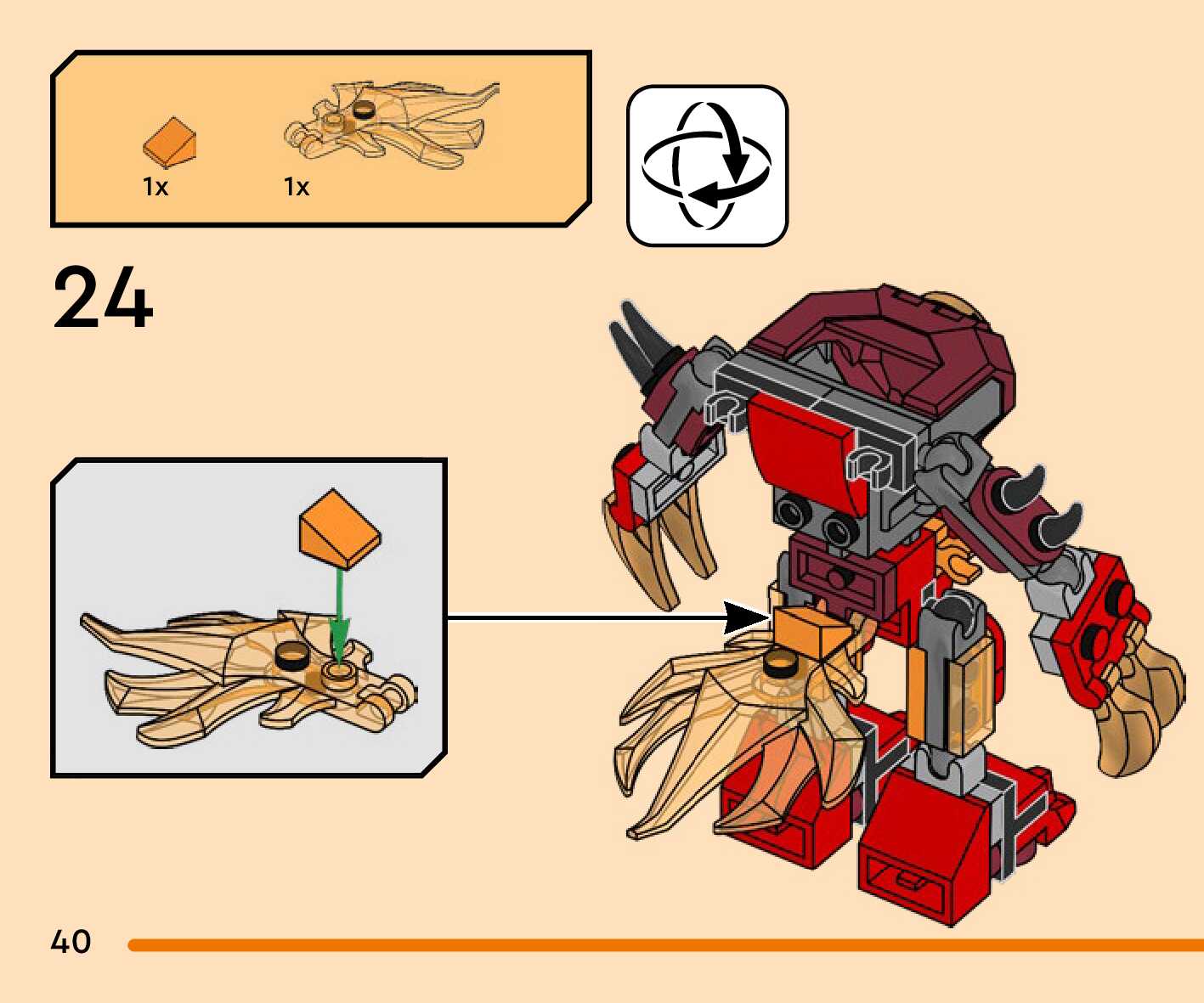 1x
1x

24

40