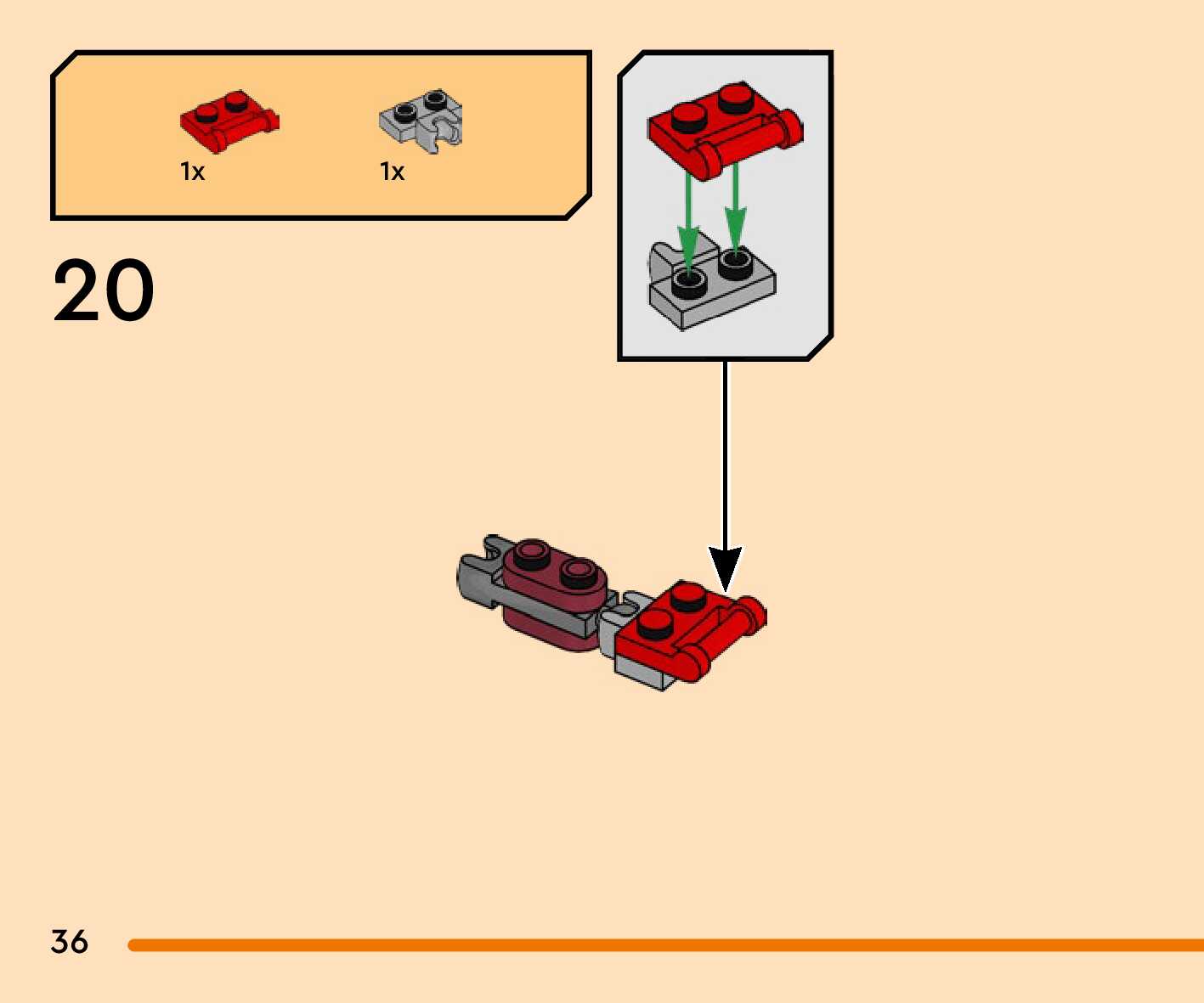 1x

1x

20

36