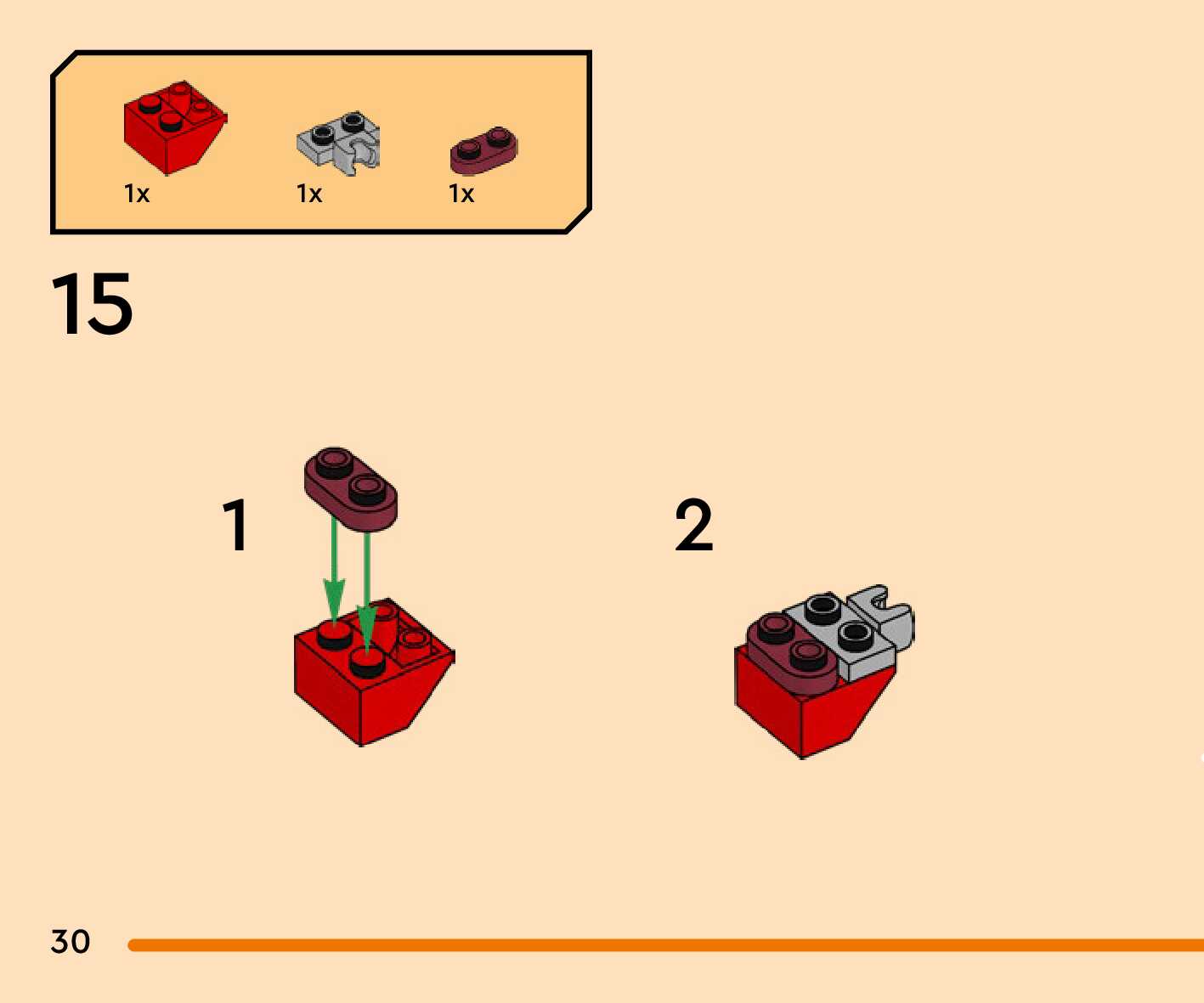 1x

1x

1x

15

1

2

30