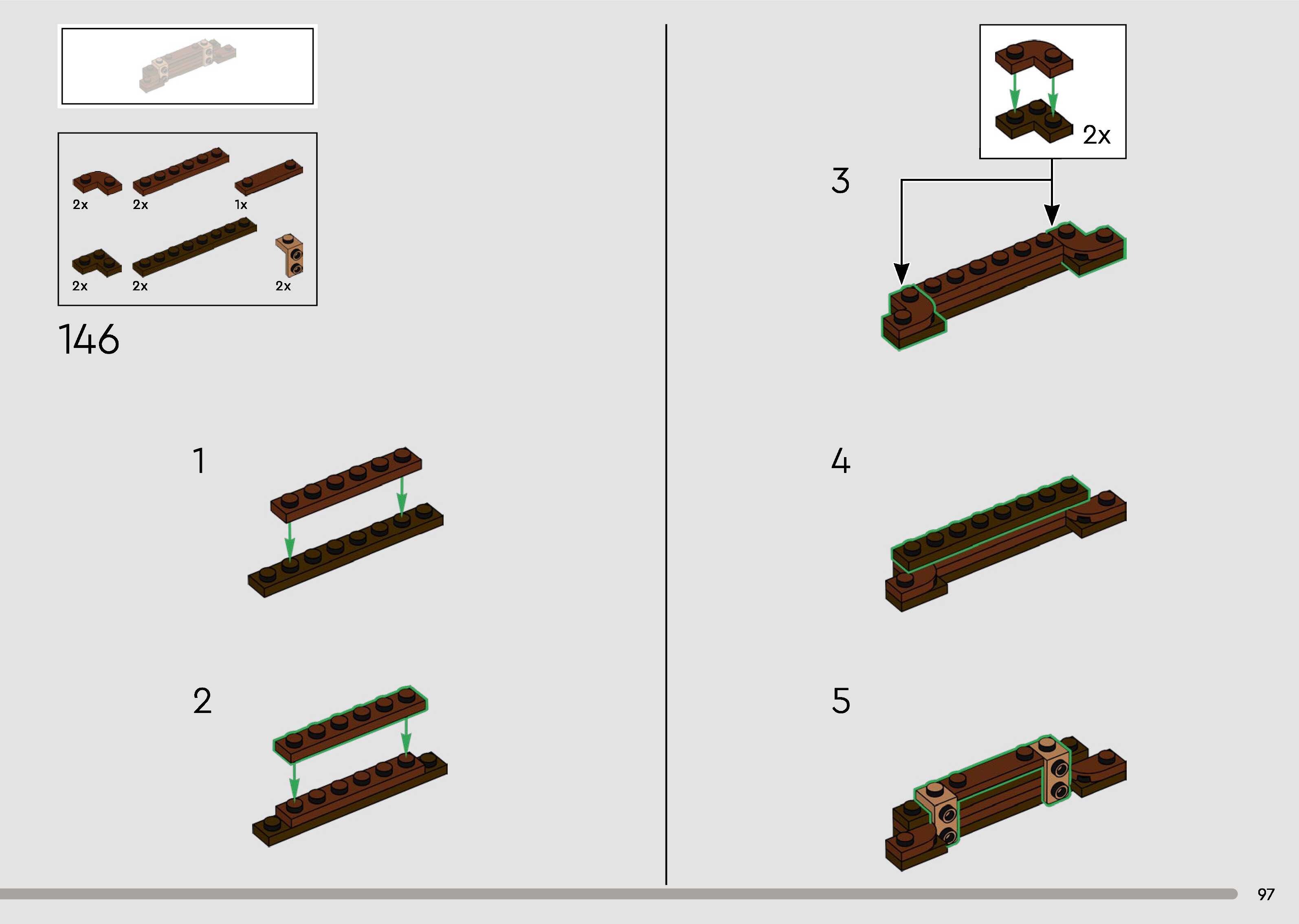 2x
2x
1x
2x
2x
2x

146

1

2

2x

3

4

5

97