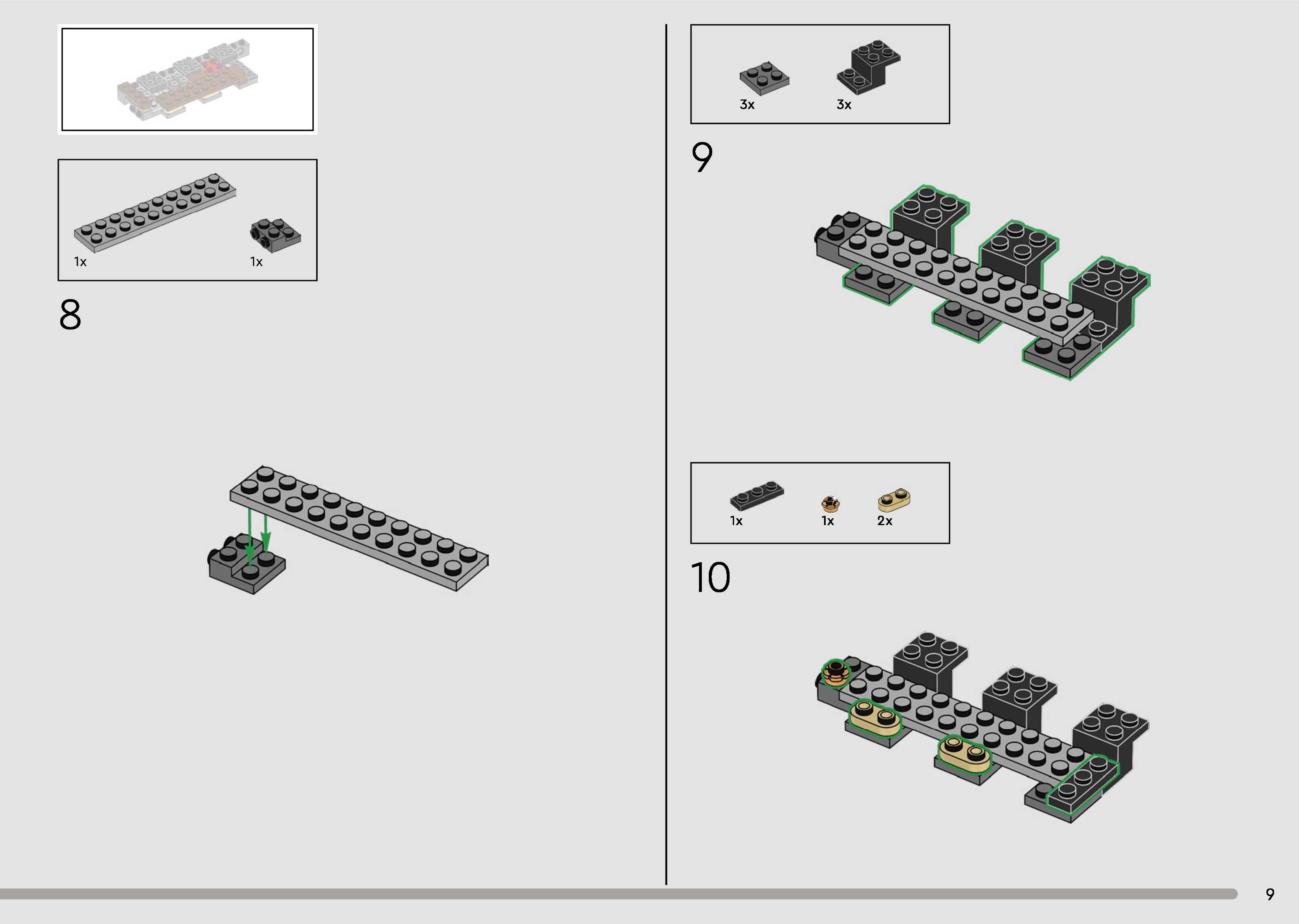 1x

1x

8

3x

3x

9

1x

1x

2x

10

9