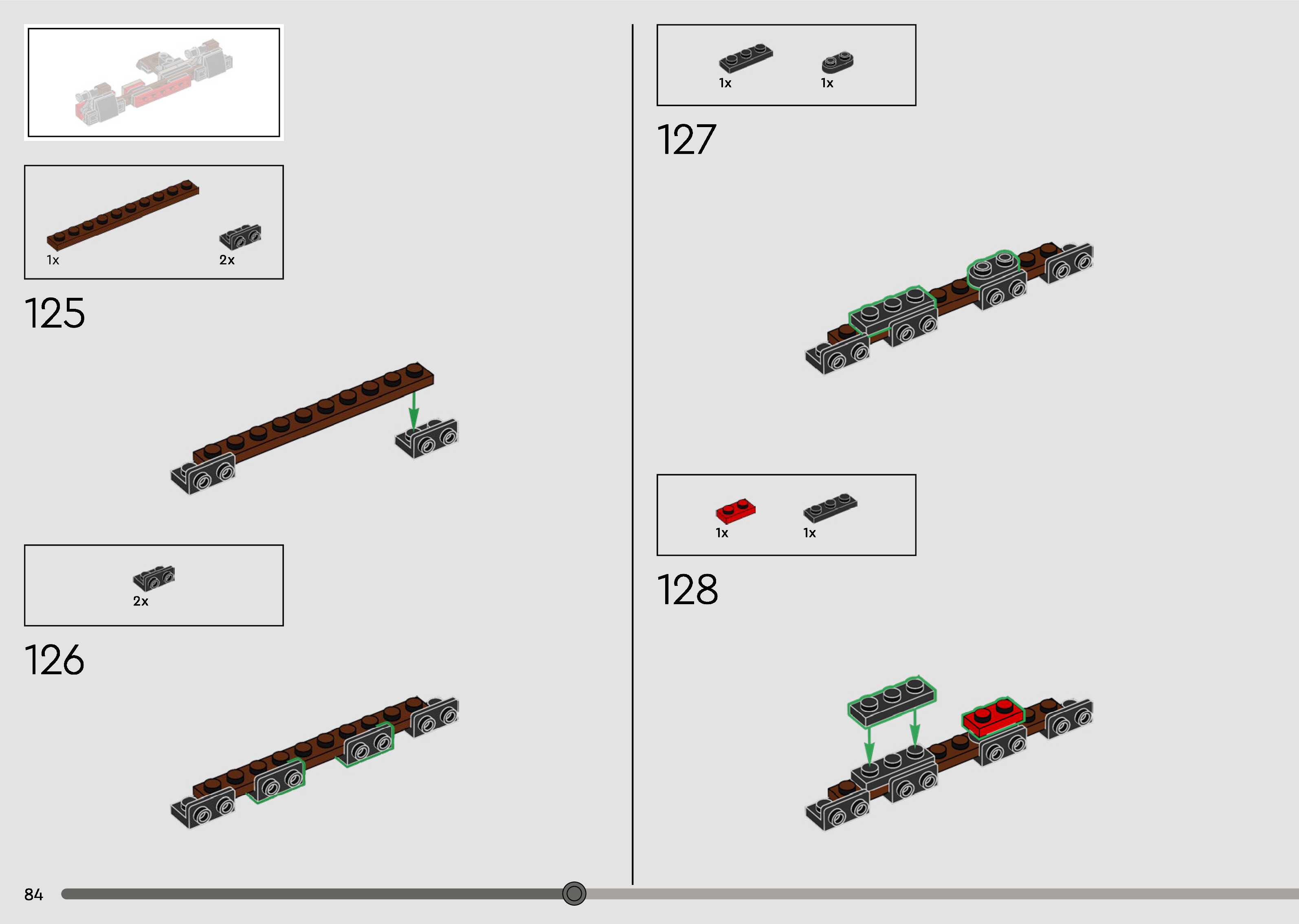 1x
2x
125

2x
126

1x
1x
127

1x
1x
128

84