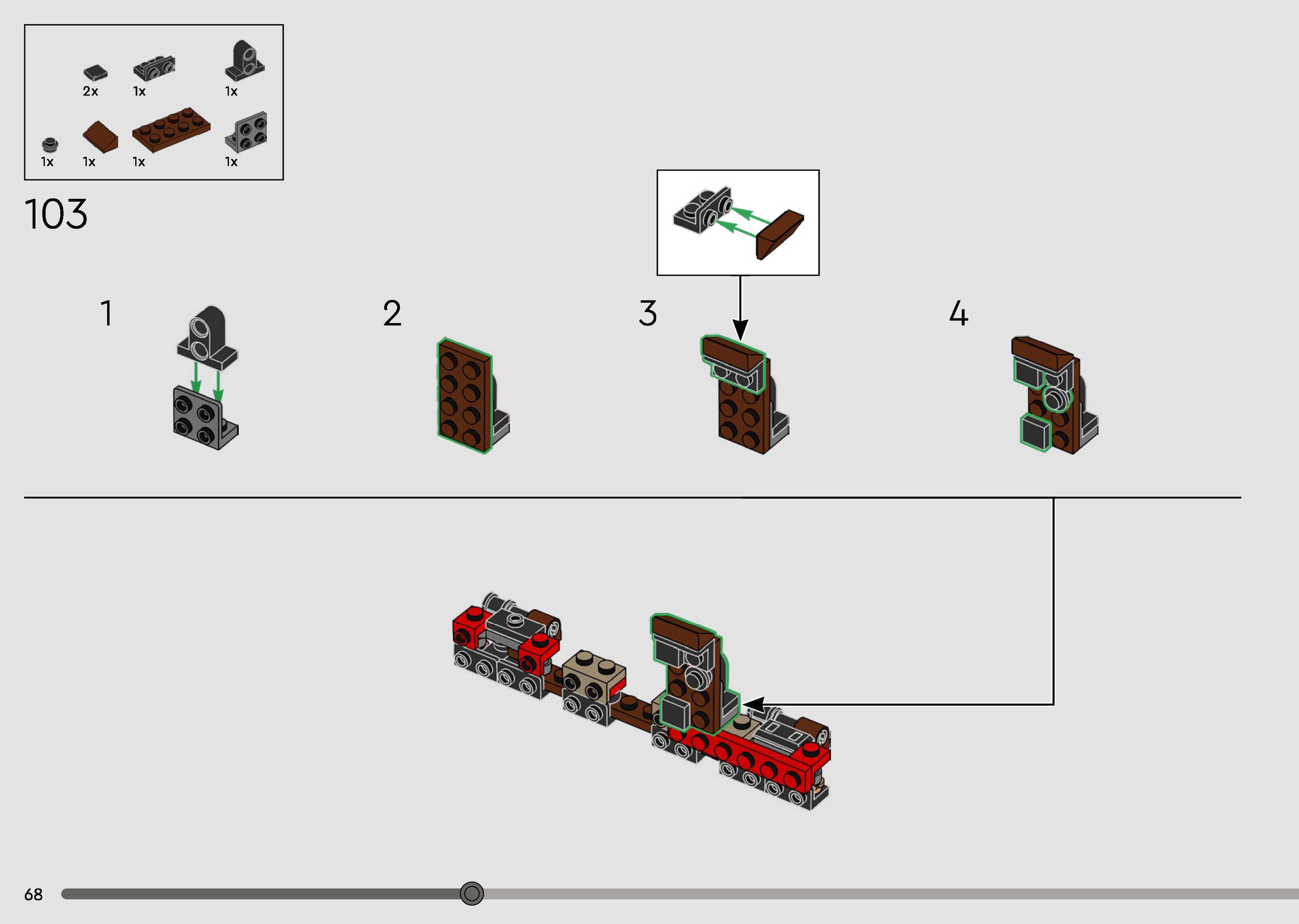 2x 1x 1x
1x 1x 1x 1x

103

1

2

3

4

68