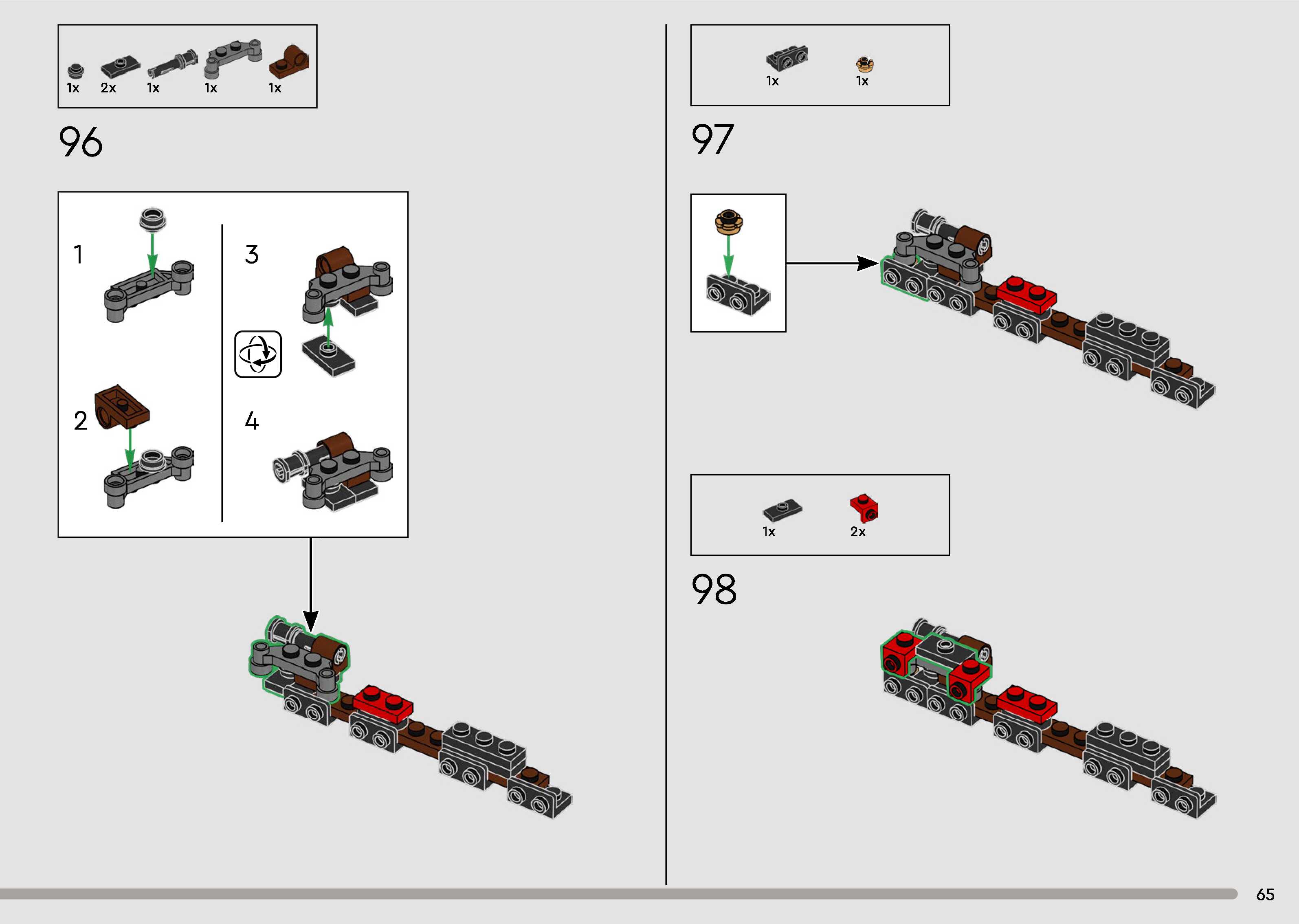 1x 2x 1x 1x 1x

96

1

2

3

4

1x 1x

97

1x 2x

98

65