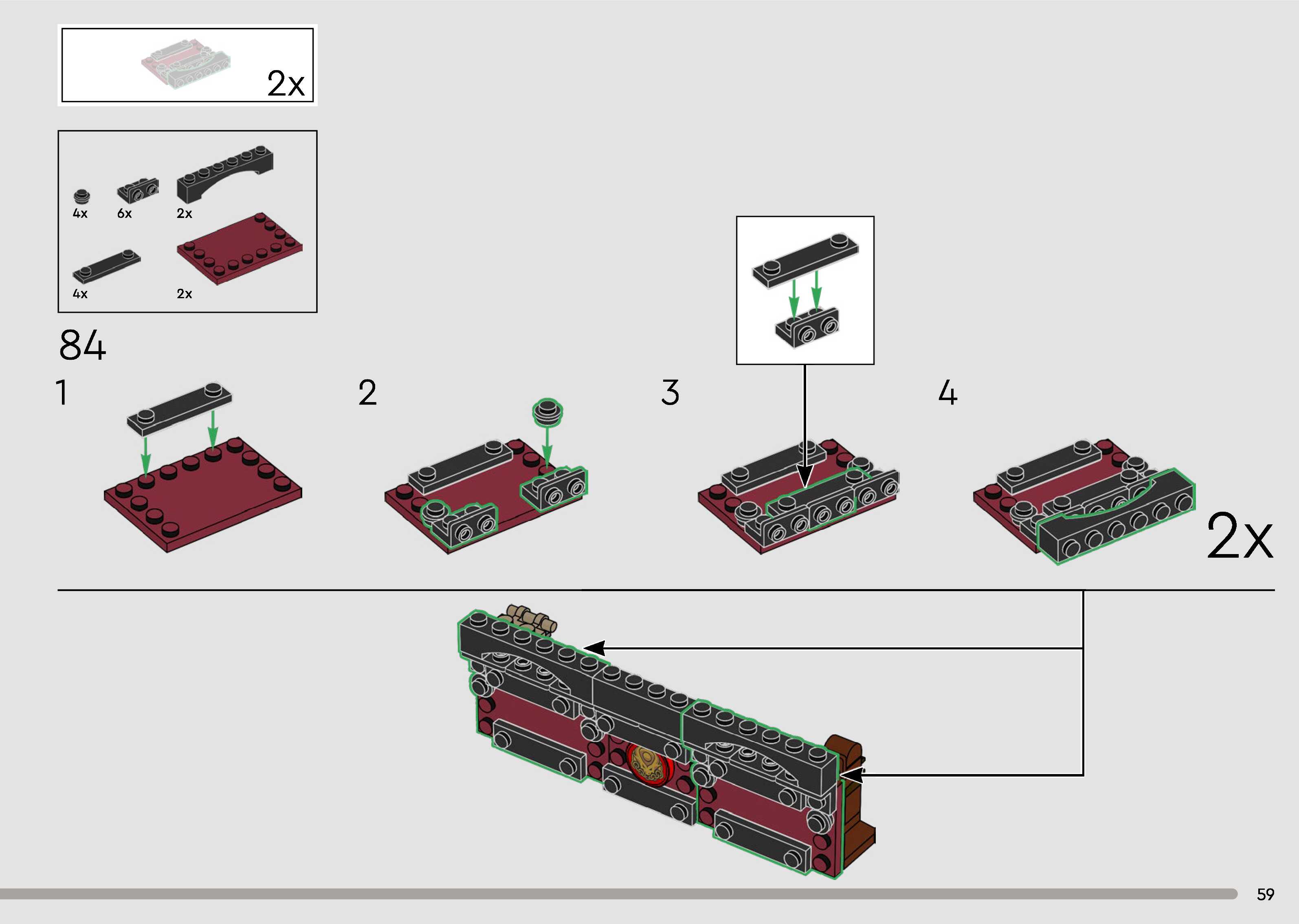 2x

4x 6x 2x

4x 2x

84

1

2

3

4

2x

59