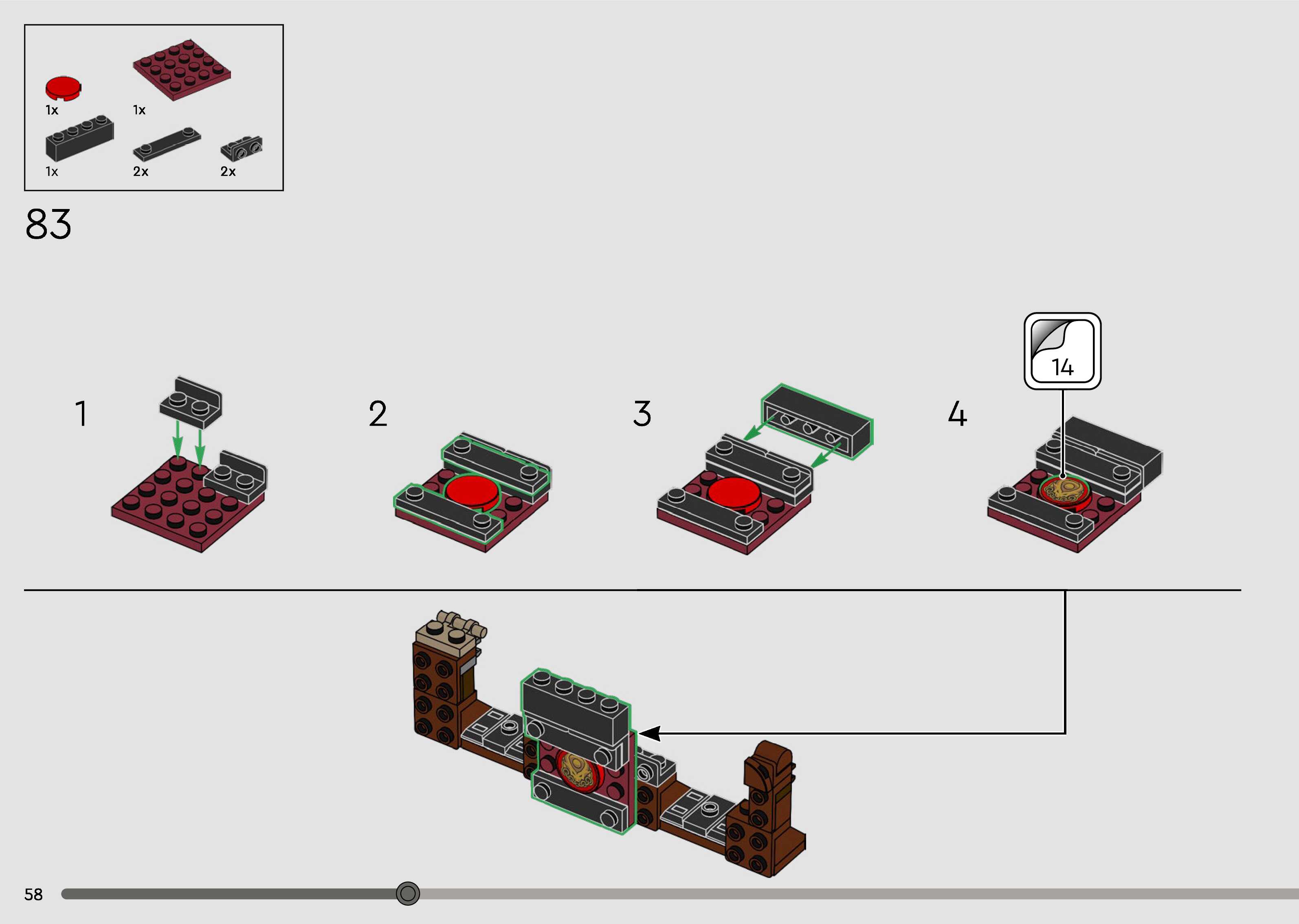 1x
1x
1x
2x
2x

83

1

2

3

4

14

58