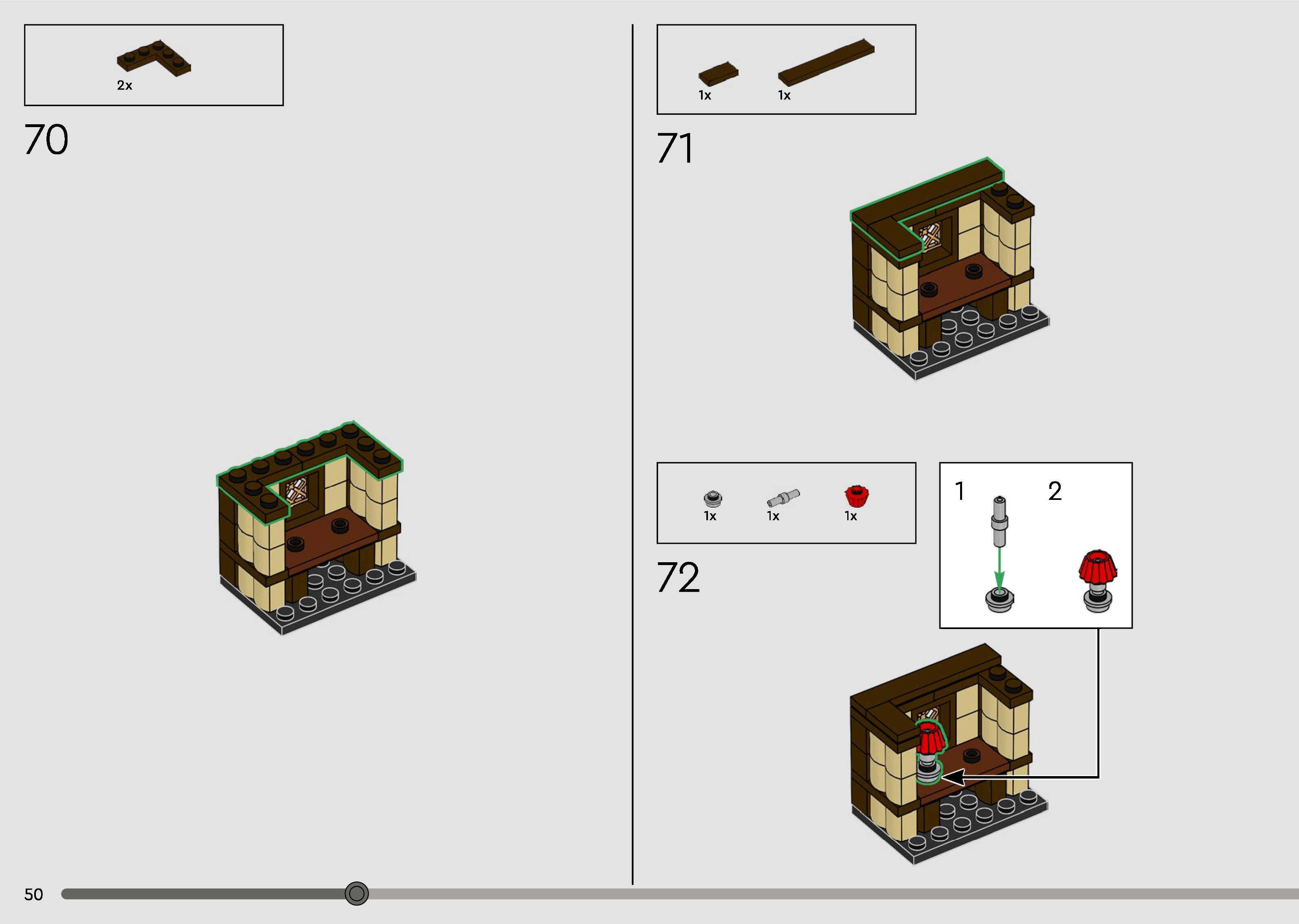 2x

70

1x 1x

71

1x 1x 1x

72

1 2

50