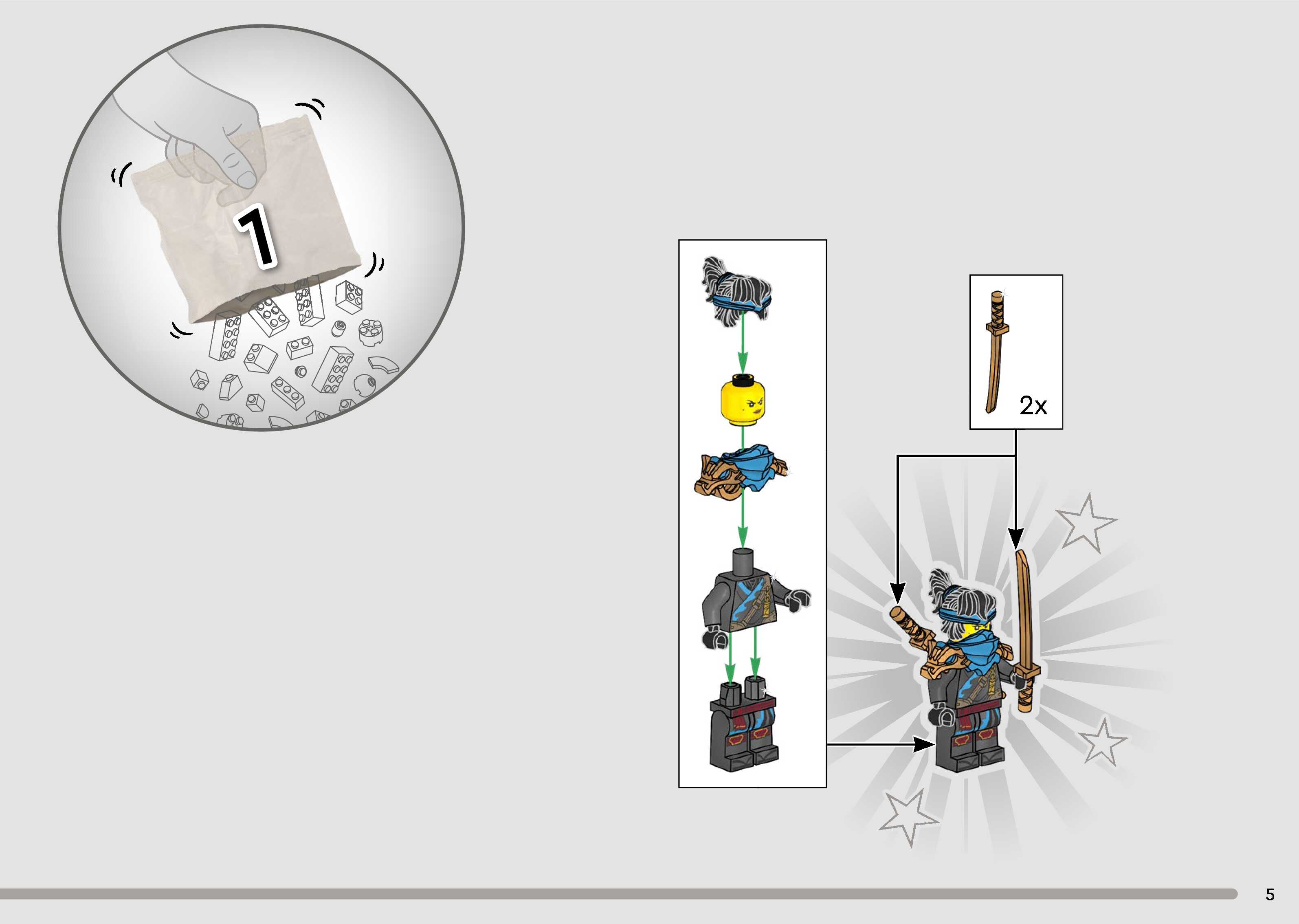 1

2x

5