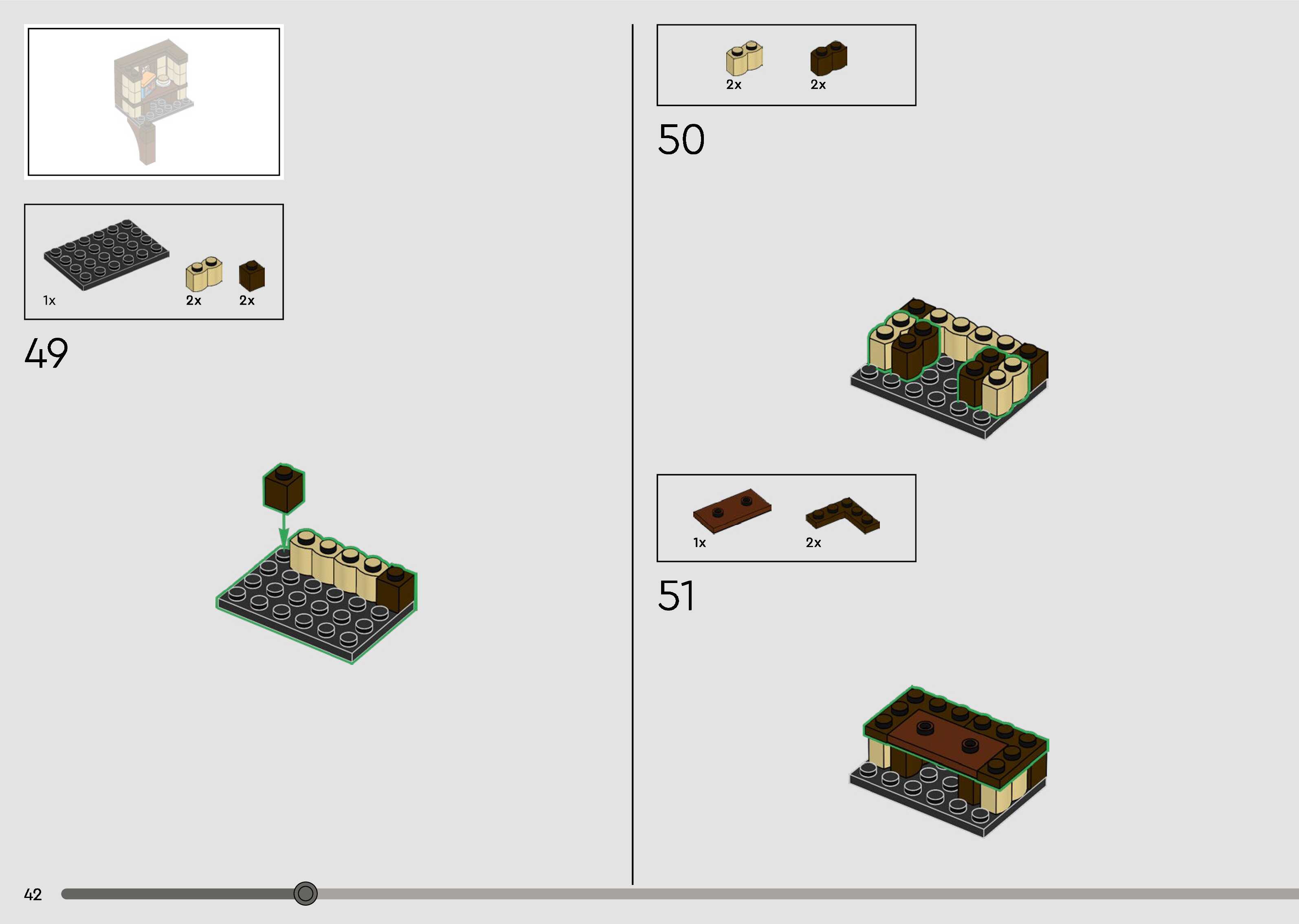 1x 2x 2x

49

2x 2x

50

1x 2x

51

42