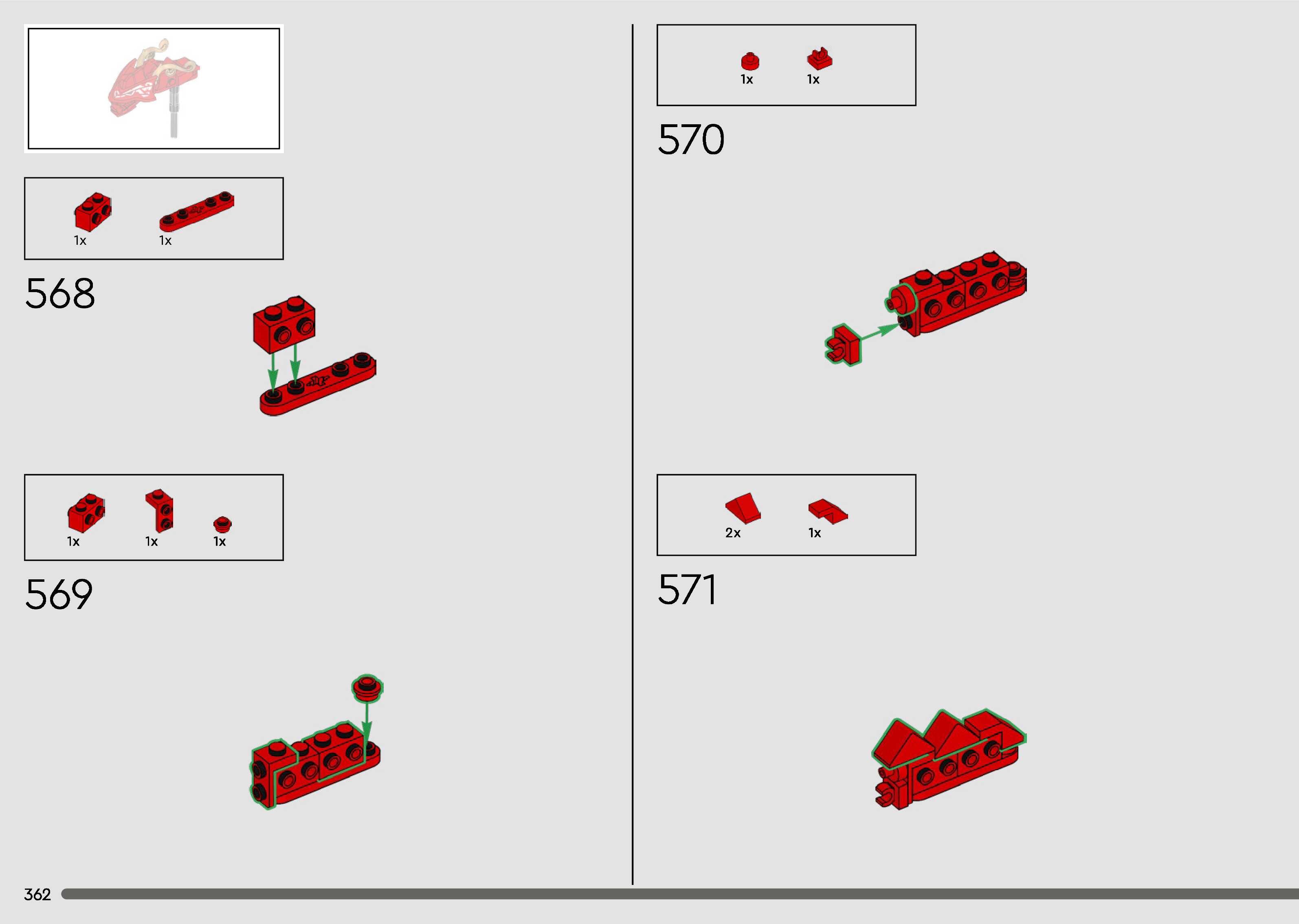 1x 1x

568

1x 1x 1x

569

1x 1x

570

2x 1x

571

362