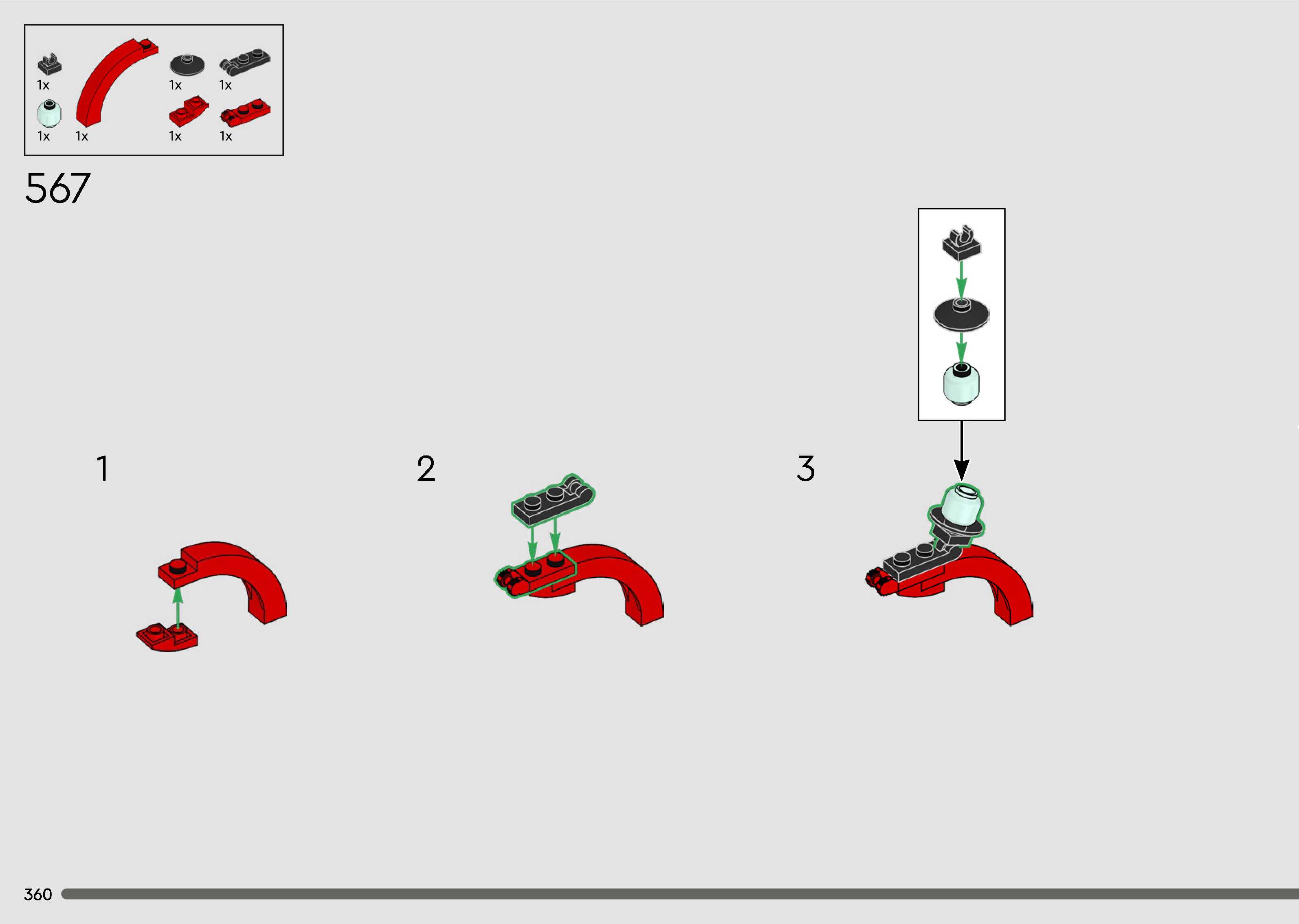 1x
1x
1x
1x
1x
1x
1x

567

1

2

3

360