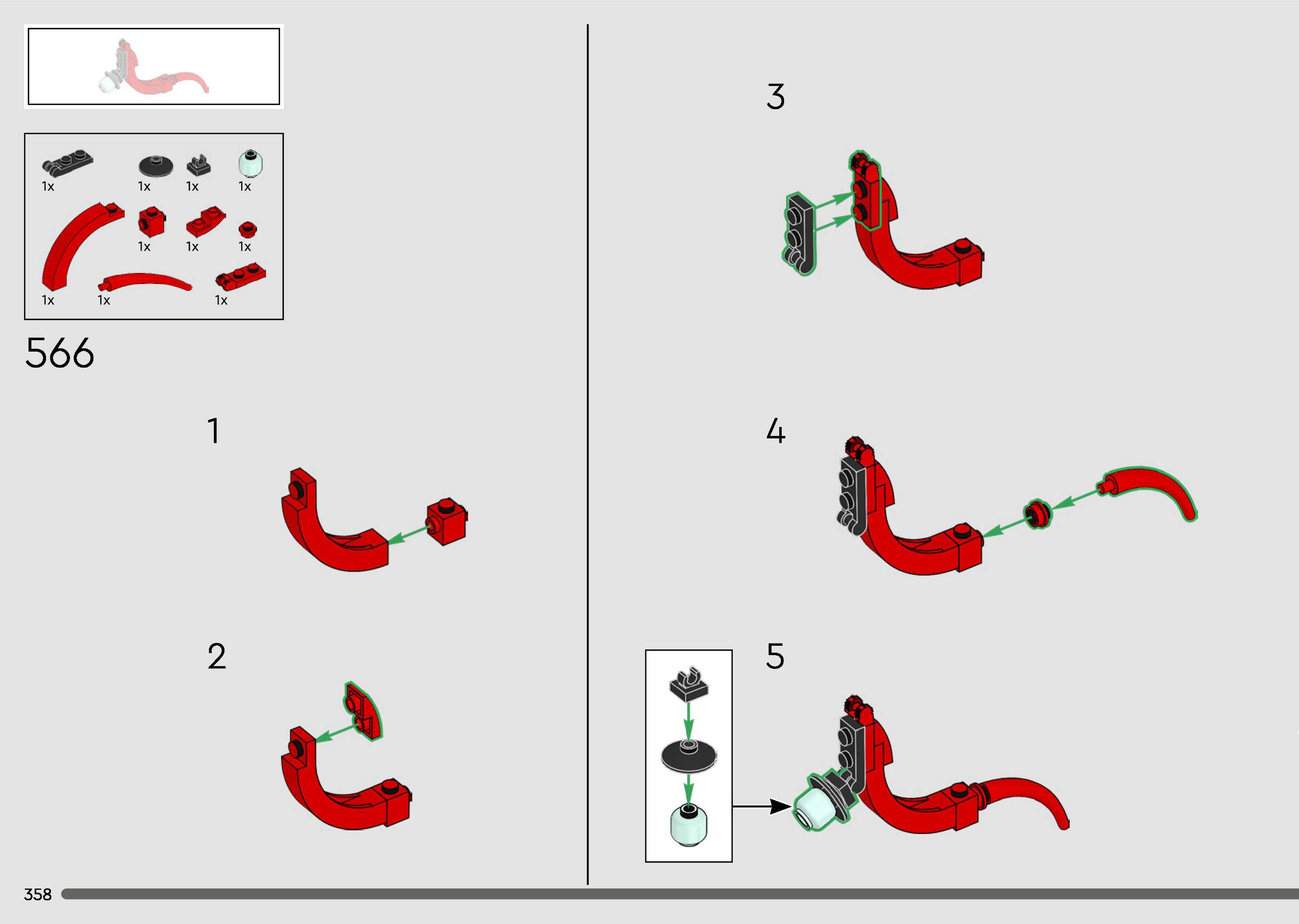 1x 1x 1x 1x

1x 1x 1x

1x 1x 1x

566

1

2

3

4

5

358