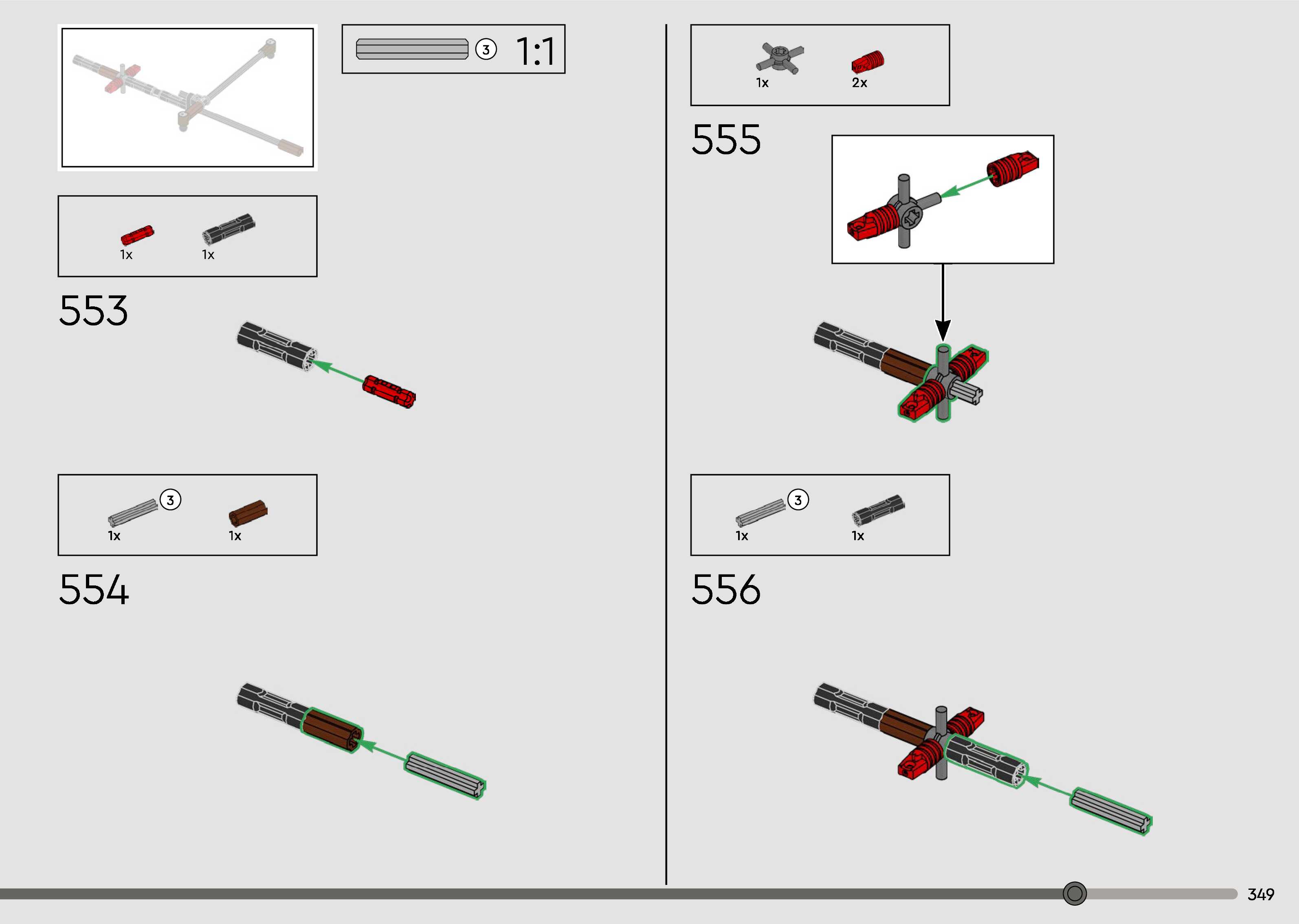 3 1:1

1x 1x

553

3
1x 1x

554

1x 2x

555

3
1x 1x

556

349