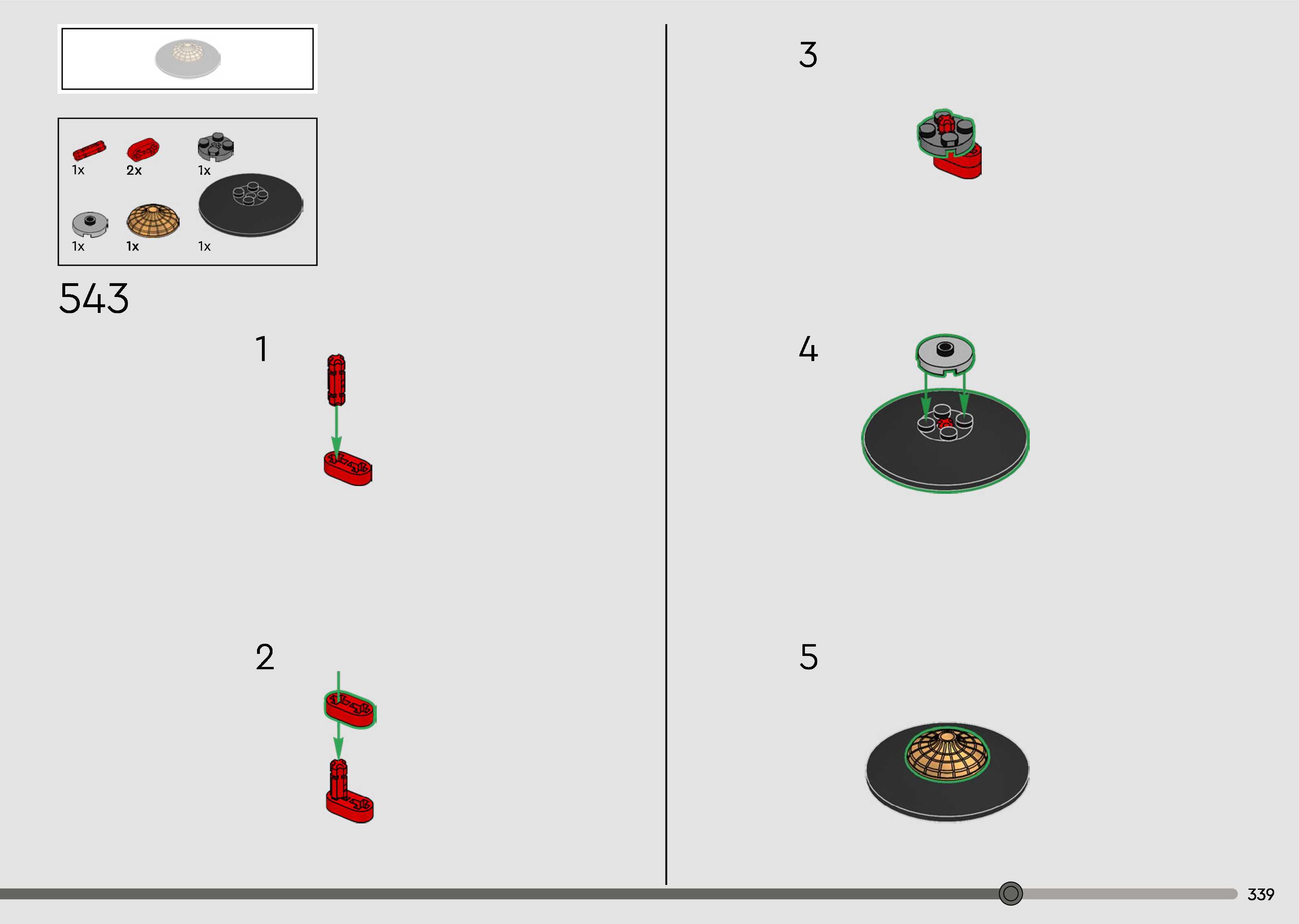 1x 2x 1x

1x 1x 1x

543

1

2

3

4

5

339