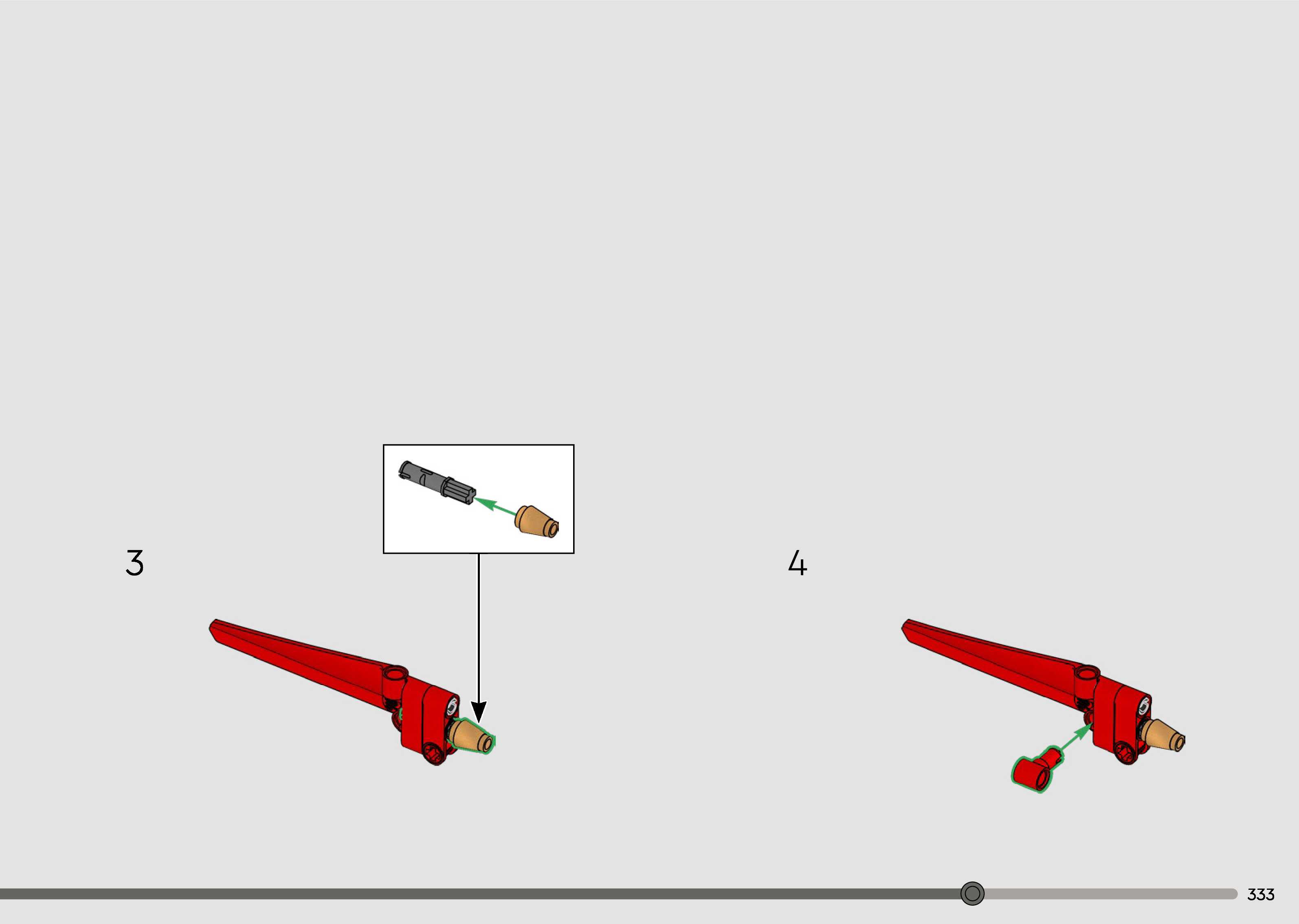 3

4

333