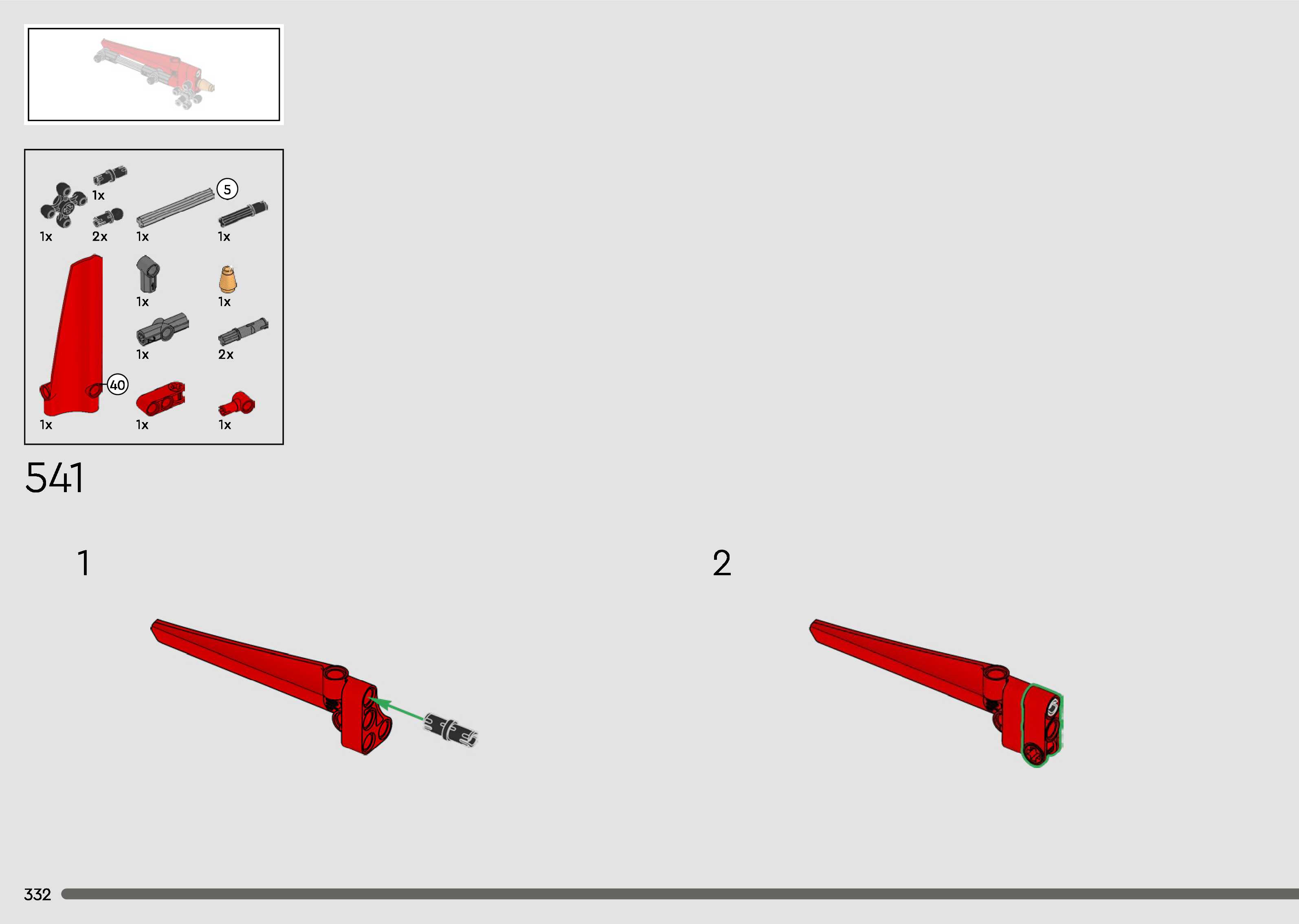 1x
1x
2x
5
1x
1x
1x
1x
1x
2x
40
1x
1x
1x

541

1

2

332