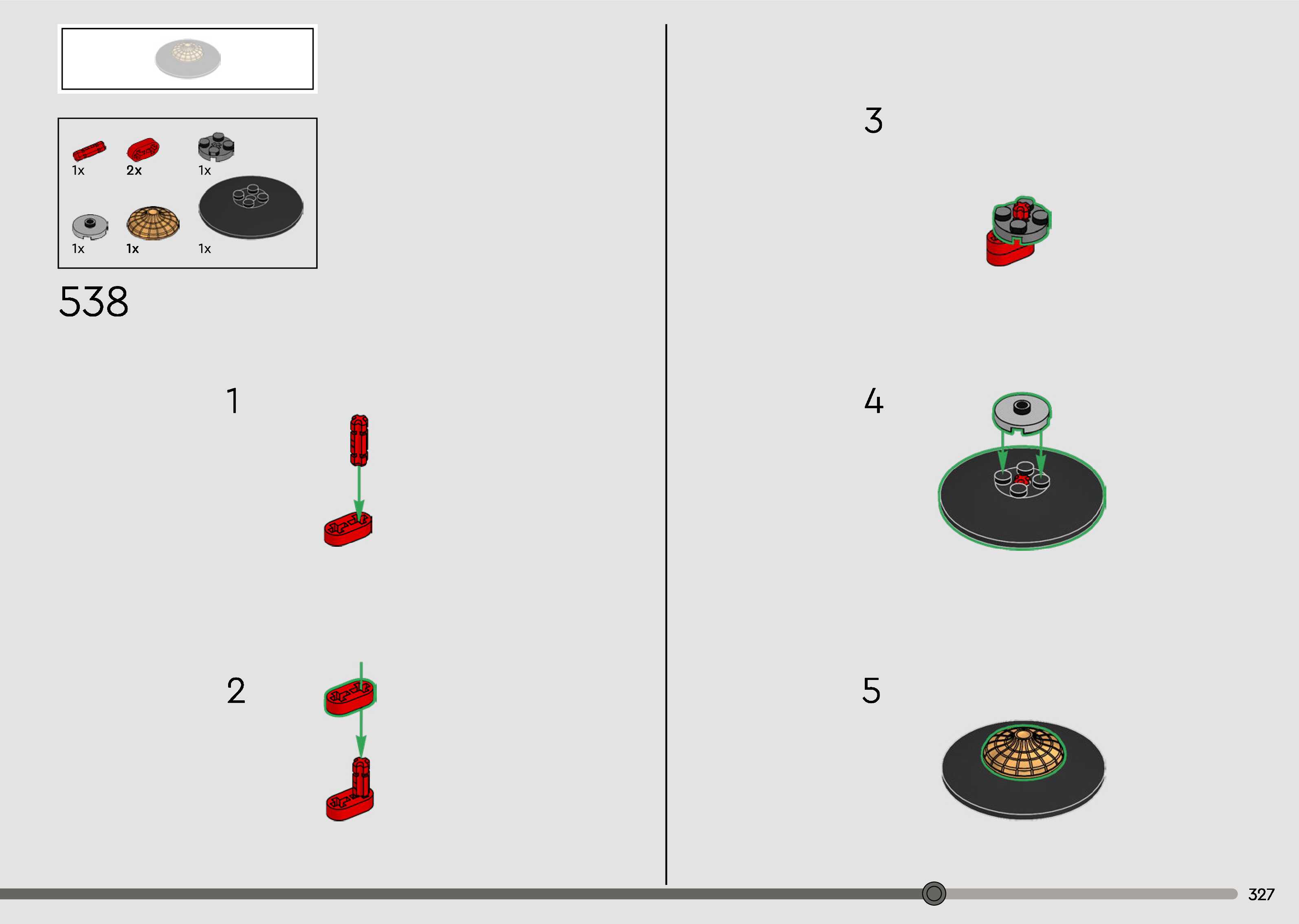 1x
2x
1x
1x
1x
1x

538

1

2

3

4

5

327