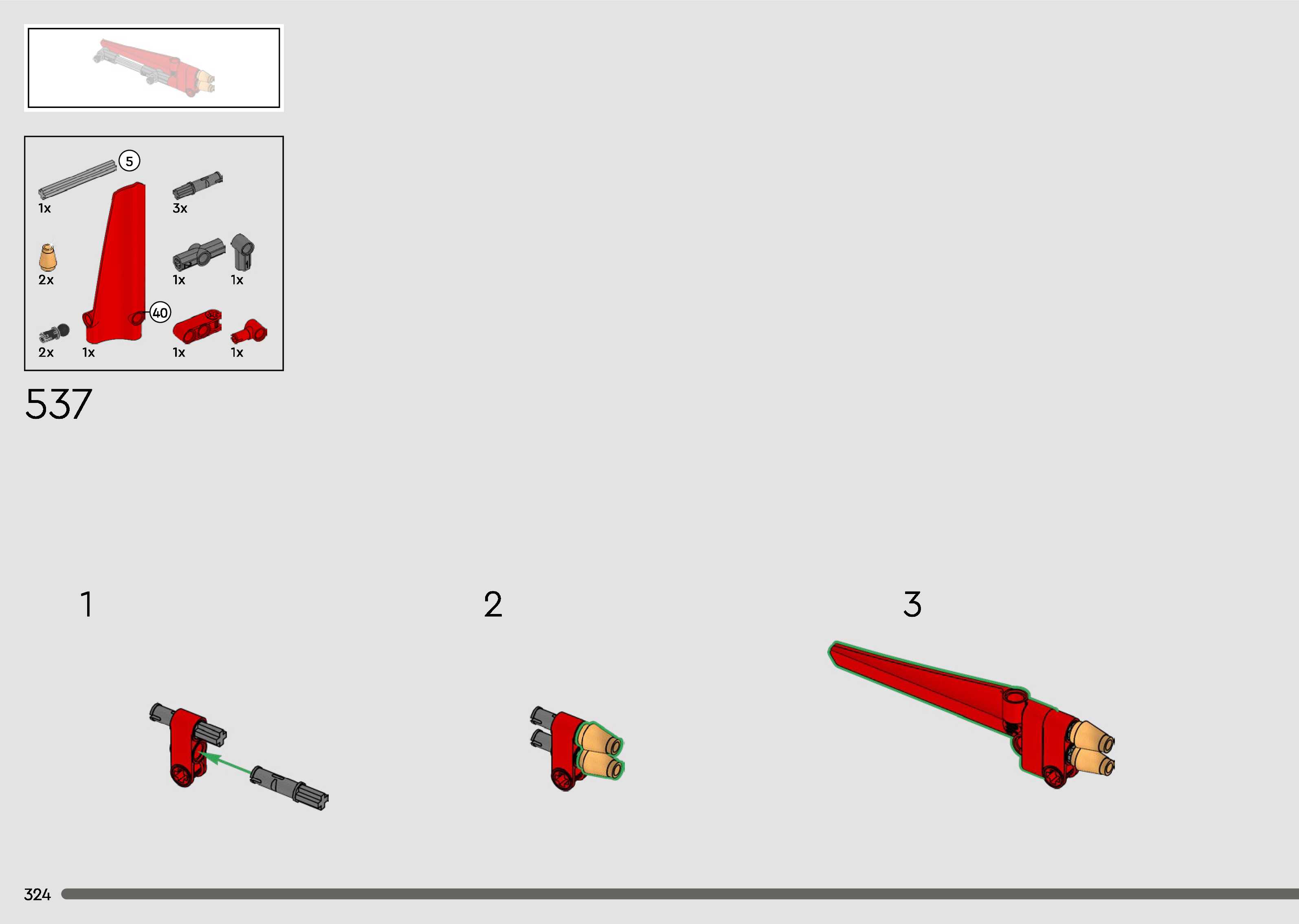 5
1x
3x
2x
1x
1x
40
2x
1x
1x
1x

537

1

2

3

324