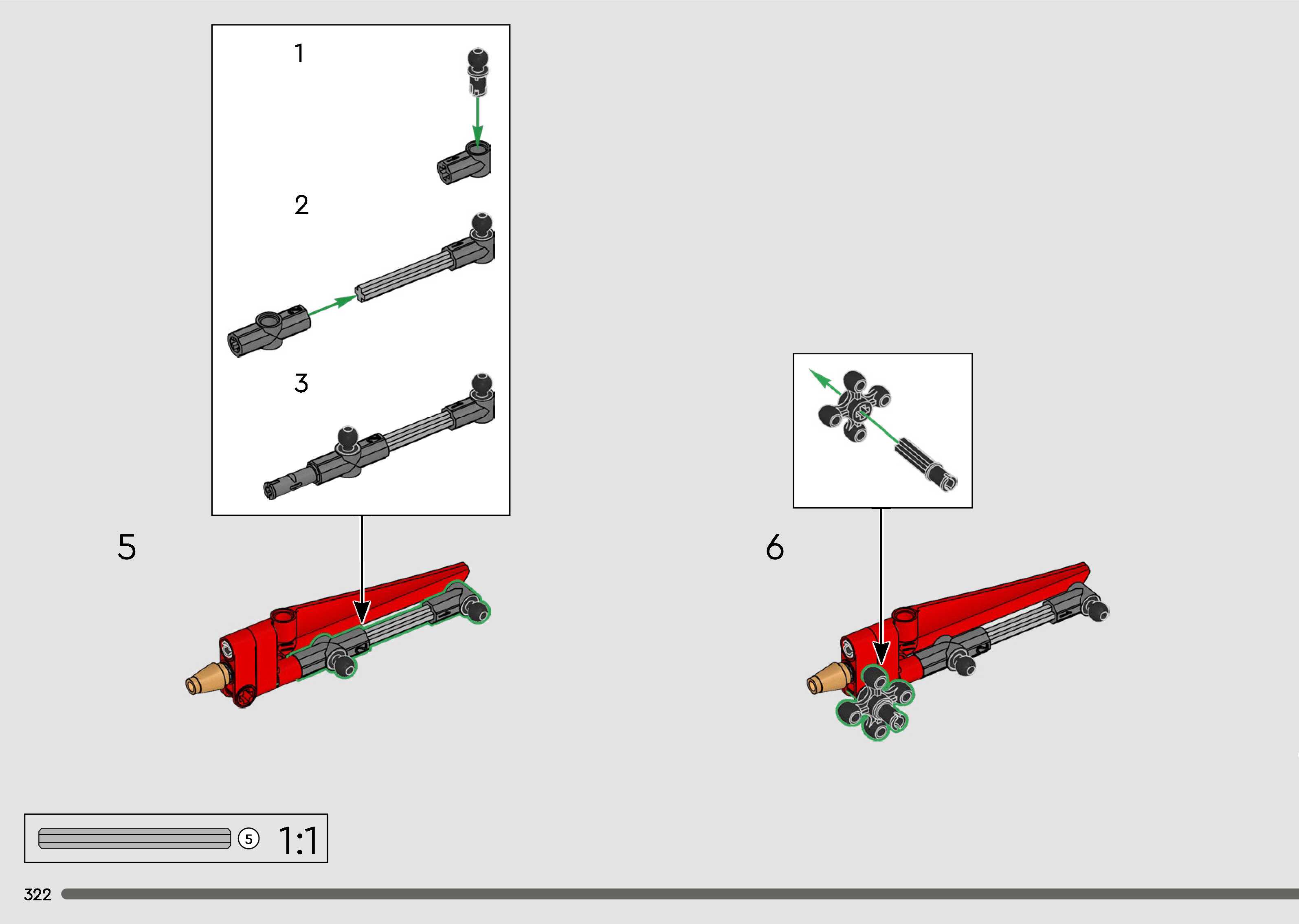 1

2

3

5

6

5 1:1

322