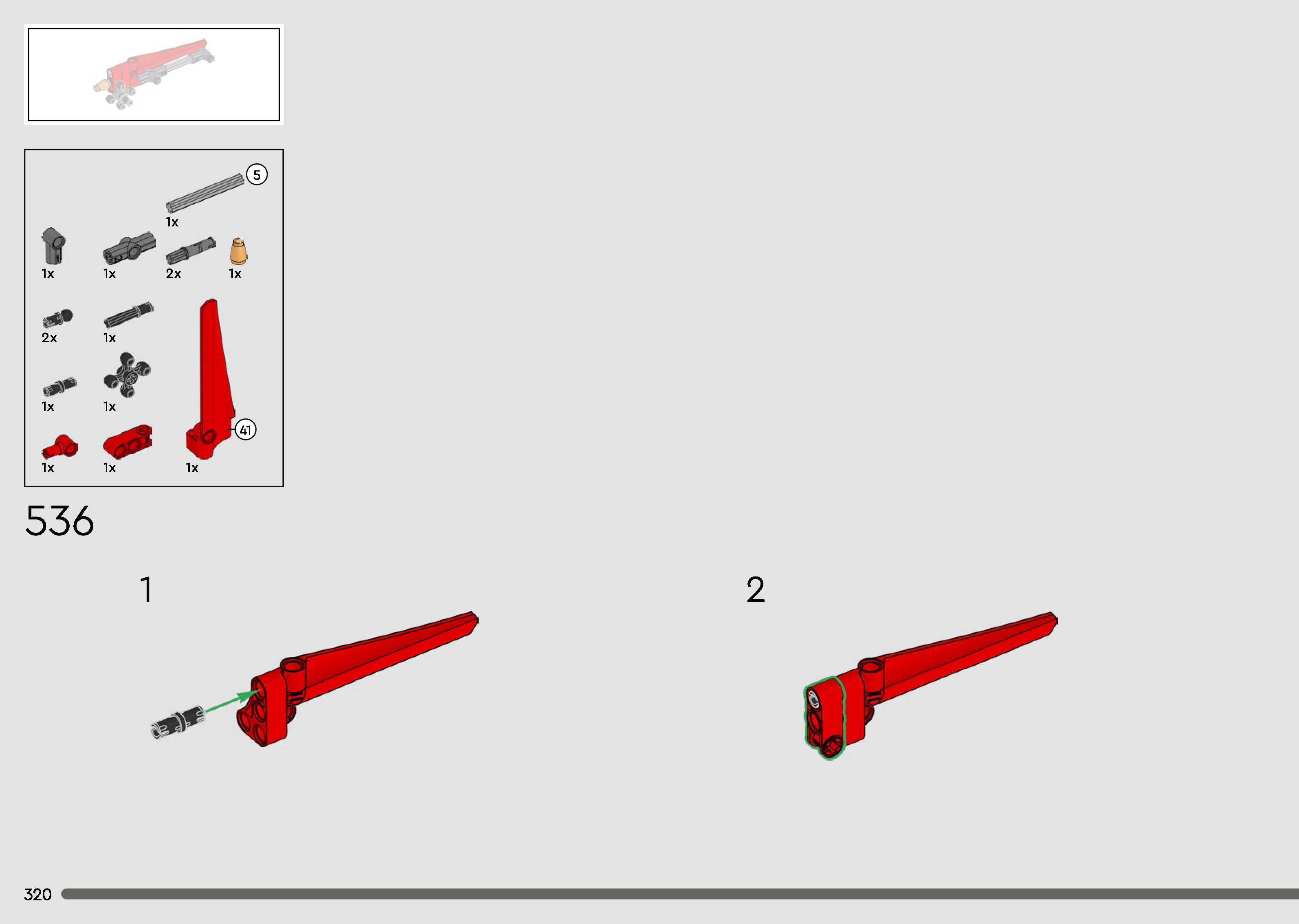 5
1x
1x
1x
2x
1x
2x
1x
1x
1x
41
1x
1x
1x

536

1

2

320