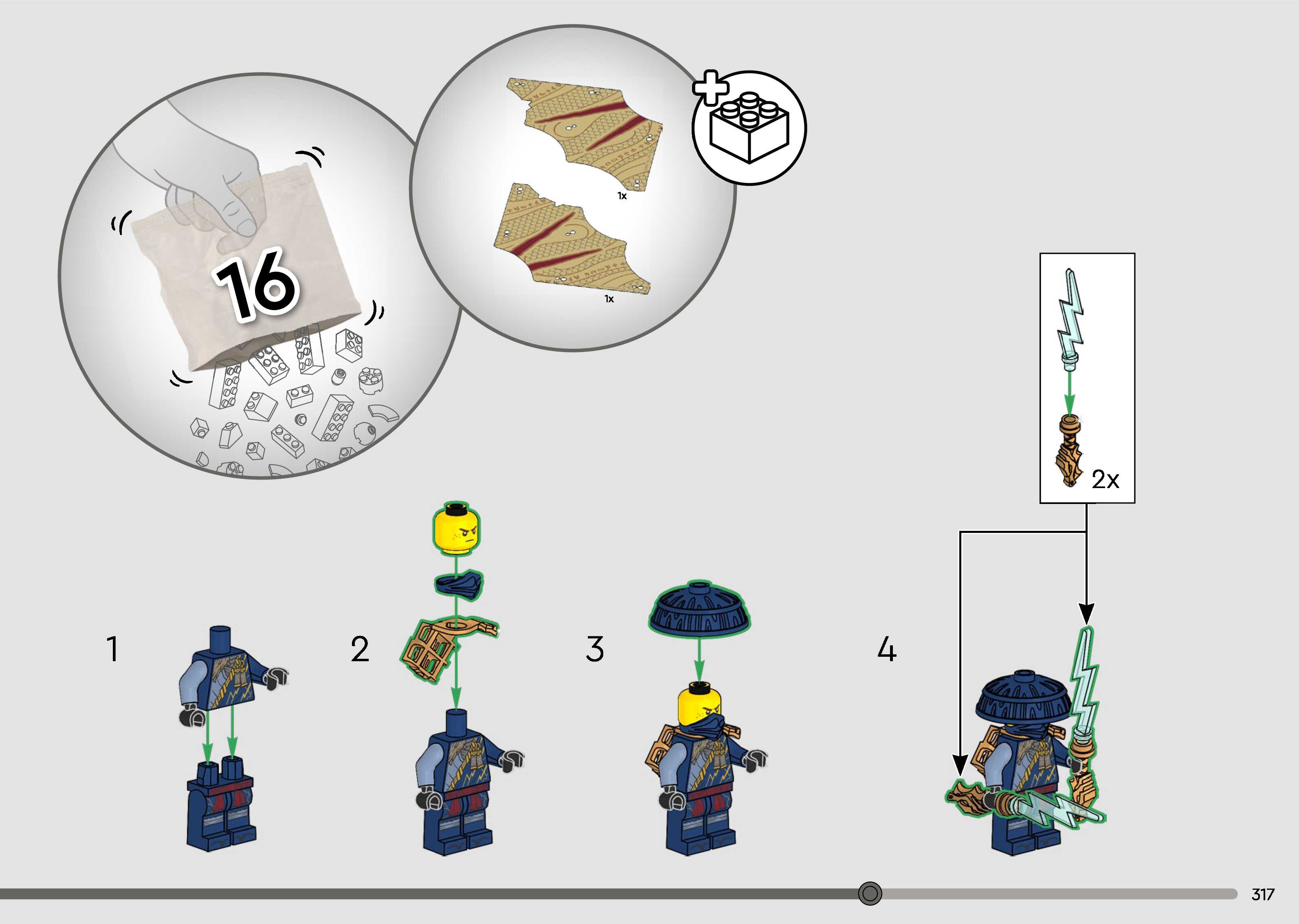 16

1x

1x

2x

1

2

3

4

317