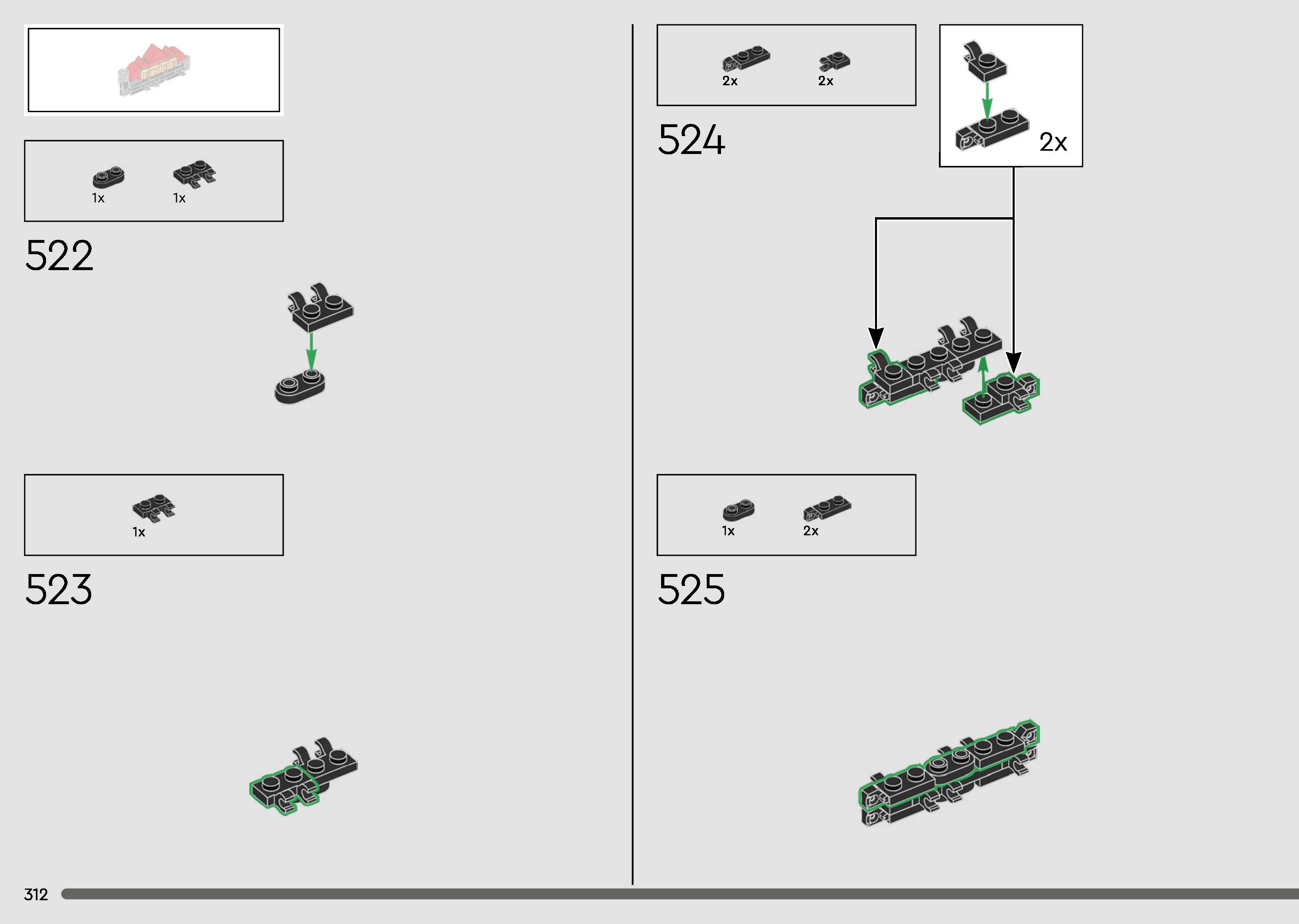 1x 1x

522

1x

523

2x 2x

524

2x

1x 2x

525

312