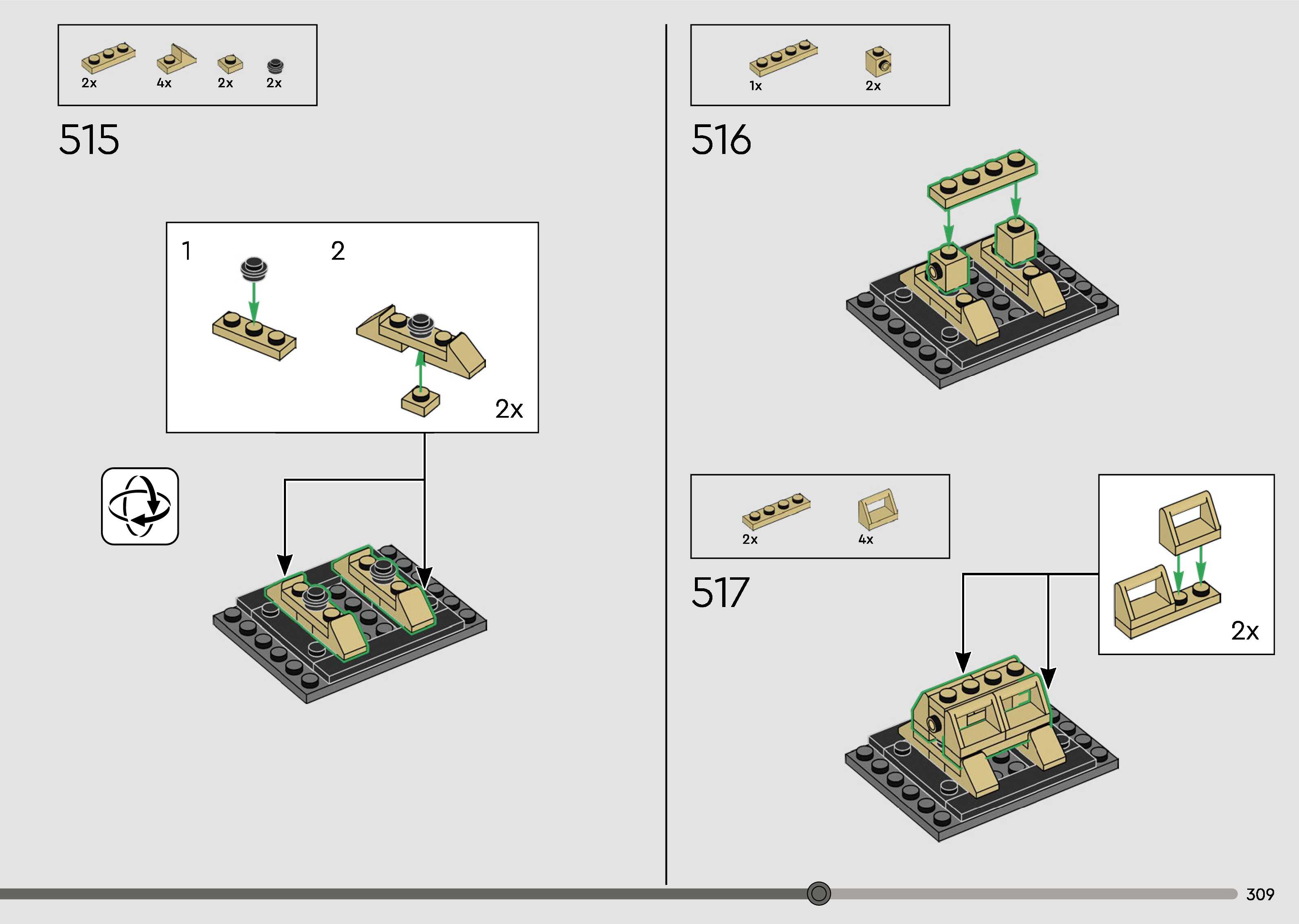 2x 4x 2x 2x

515

1

2

2x

1x 2x

516

2x 4x

517

2x

309