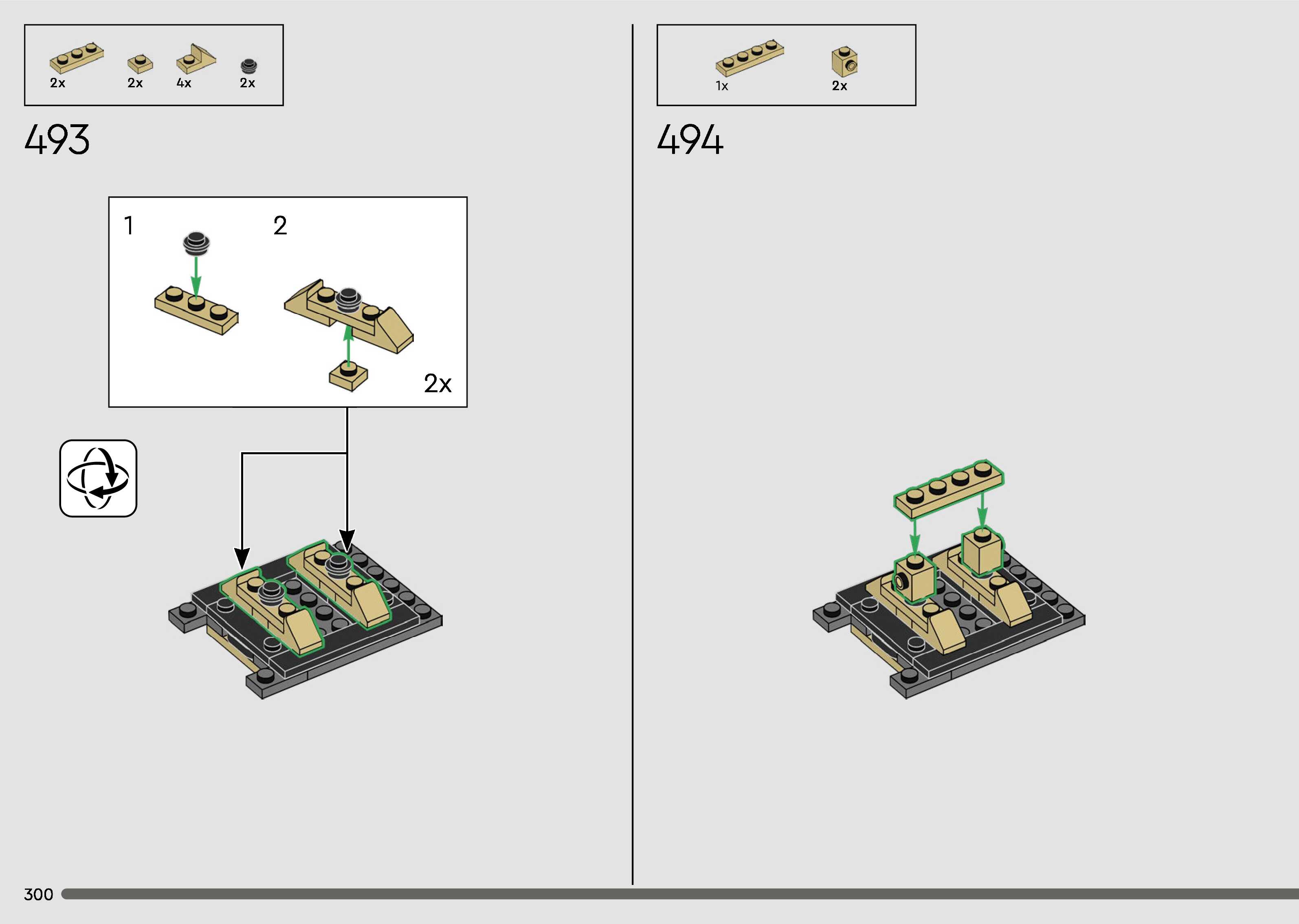 2x 2x 4x 2x

493

1

2

2x

1x 2x

494

300