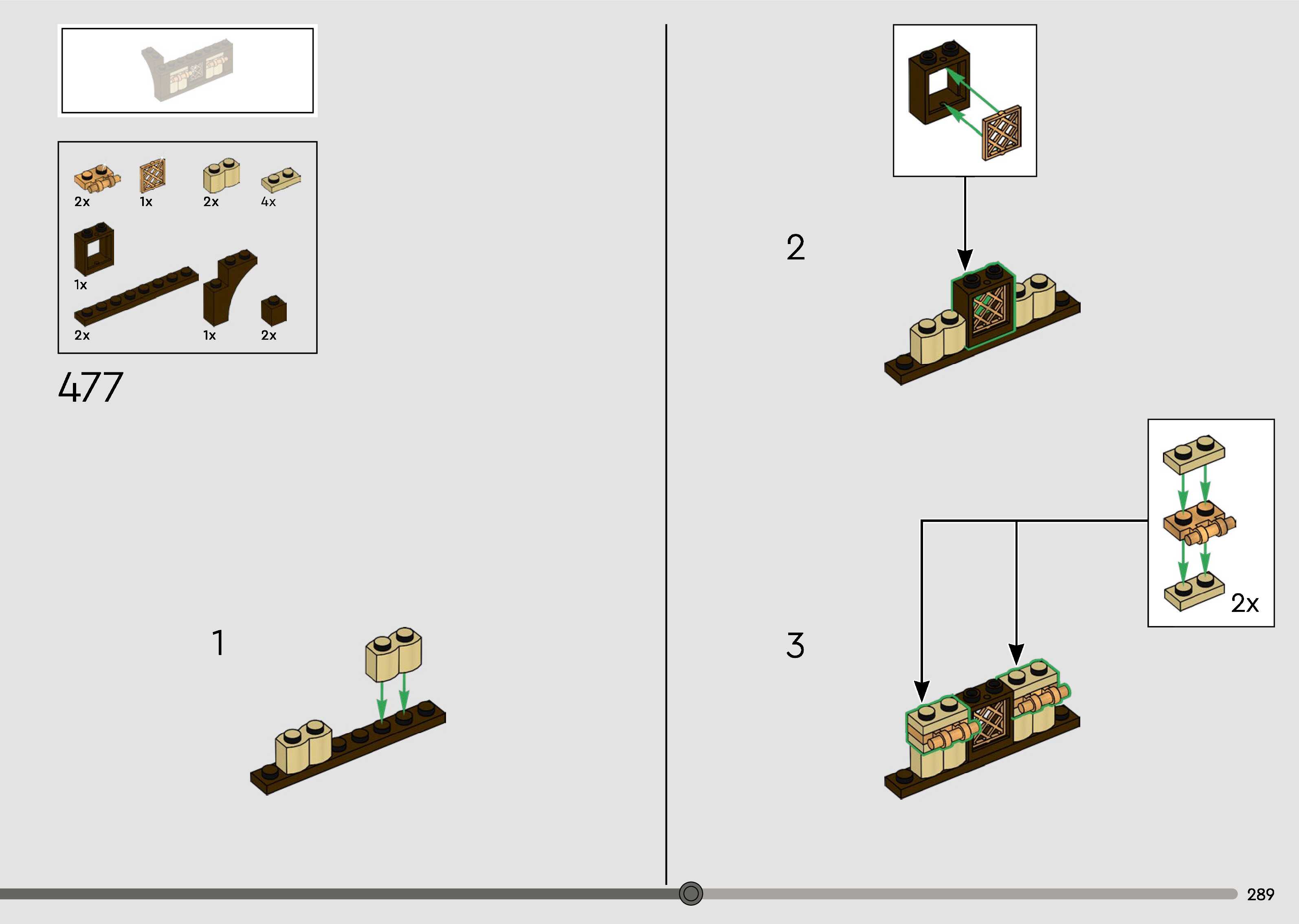 2x 1x 2x 4x

1x

2x 1x 2x

477

1

2

2x

3

289