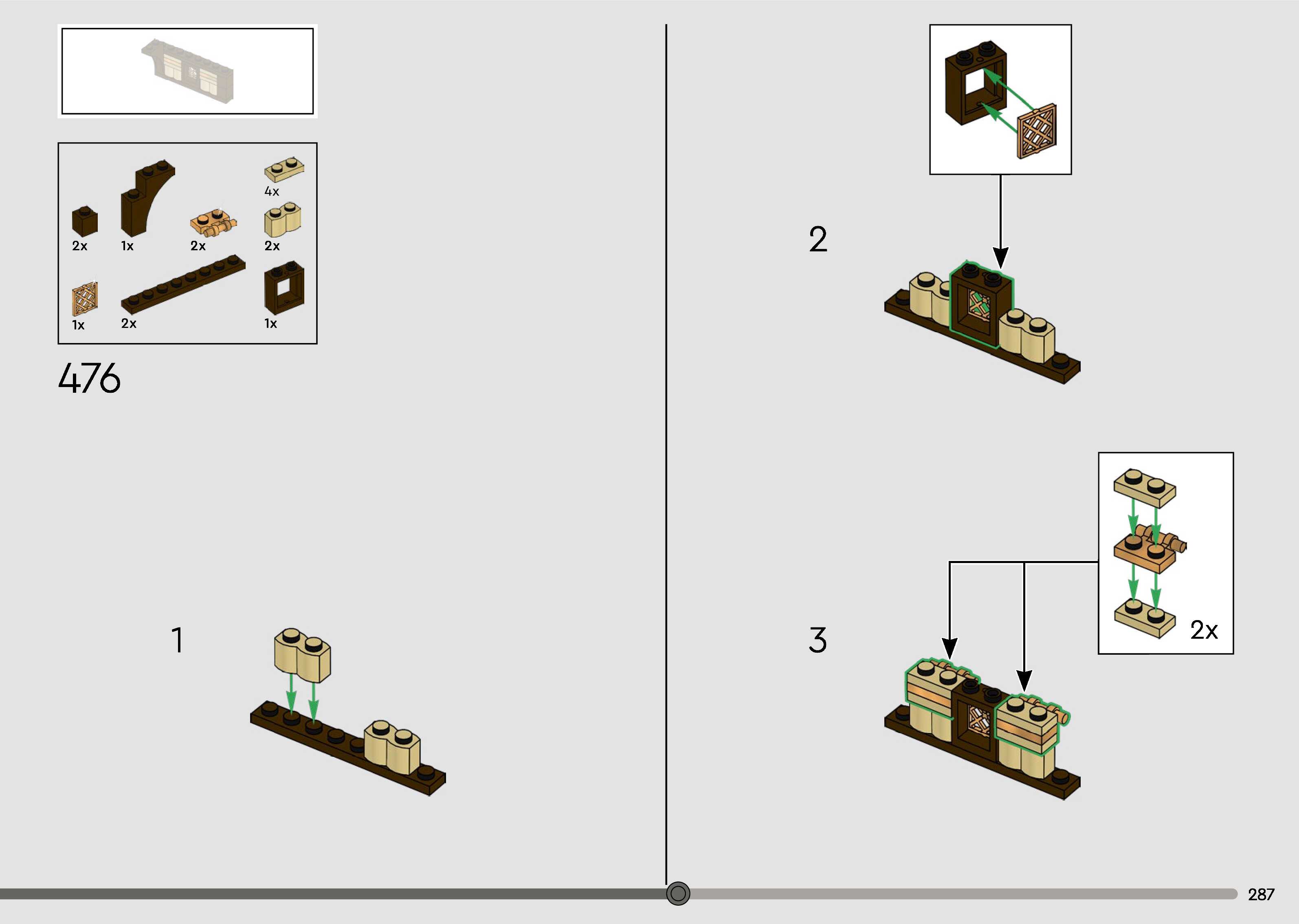 4x

2x 1x 2x 2x

1x 2x 1x

476

1

2

3

2x

287