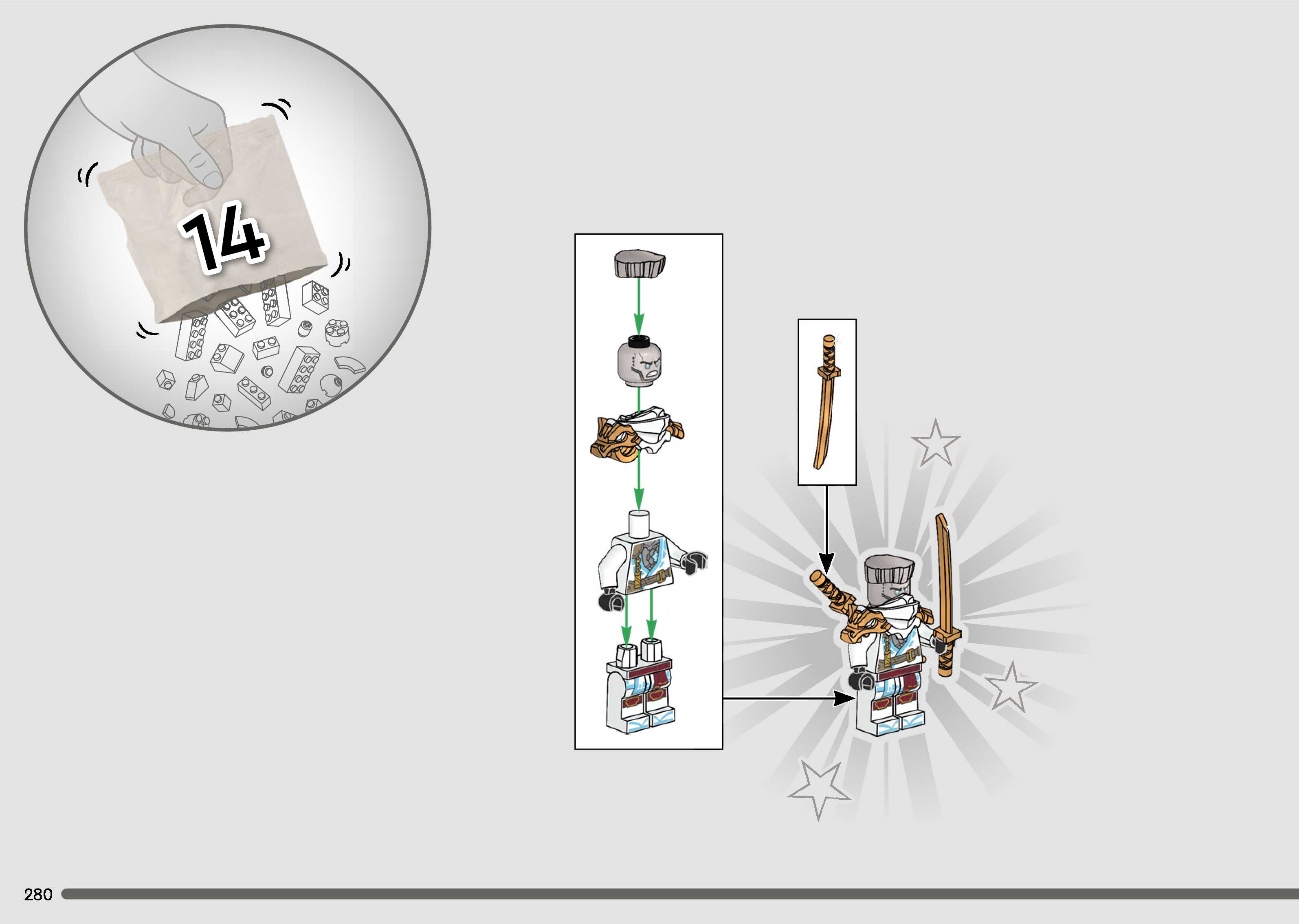 14

280