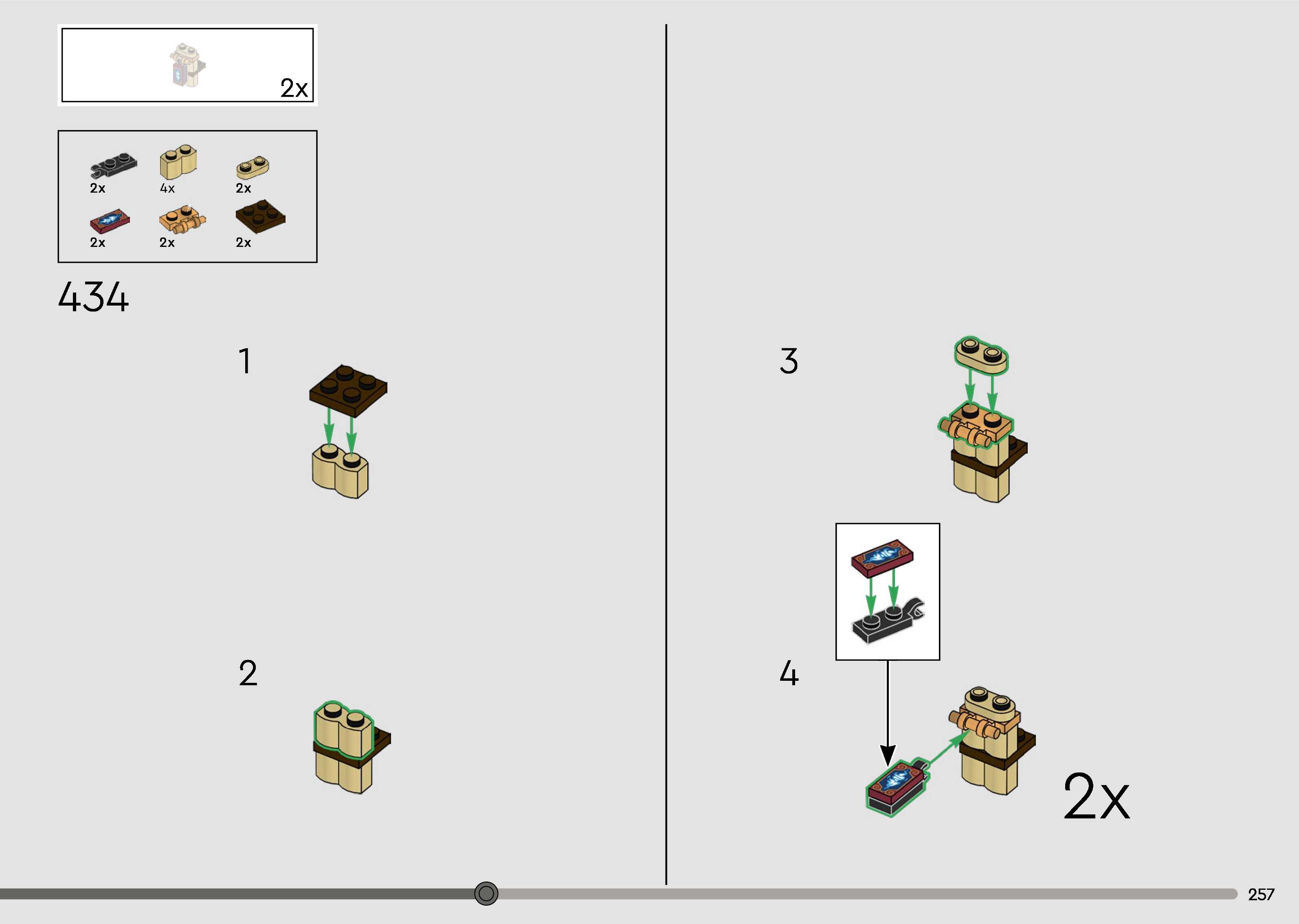 2x

2x
4x
2x
2x
2x
2x

434

1

2

3

4

2x

257