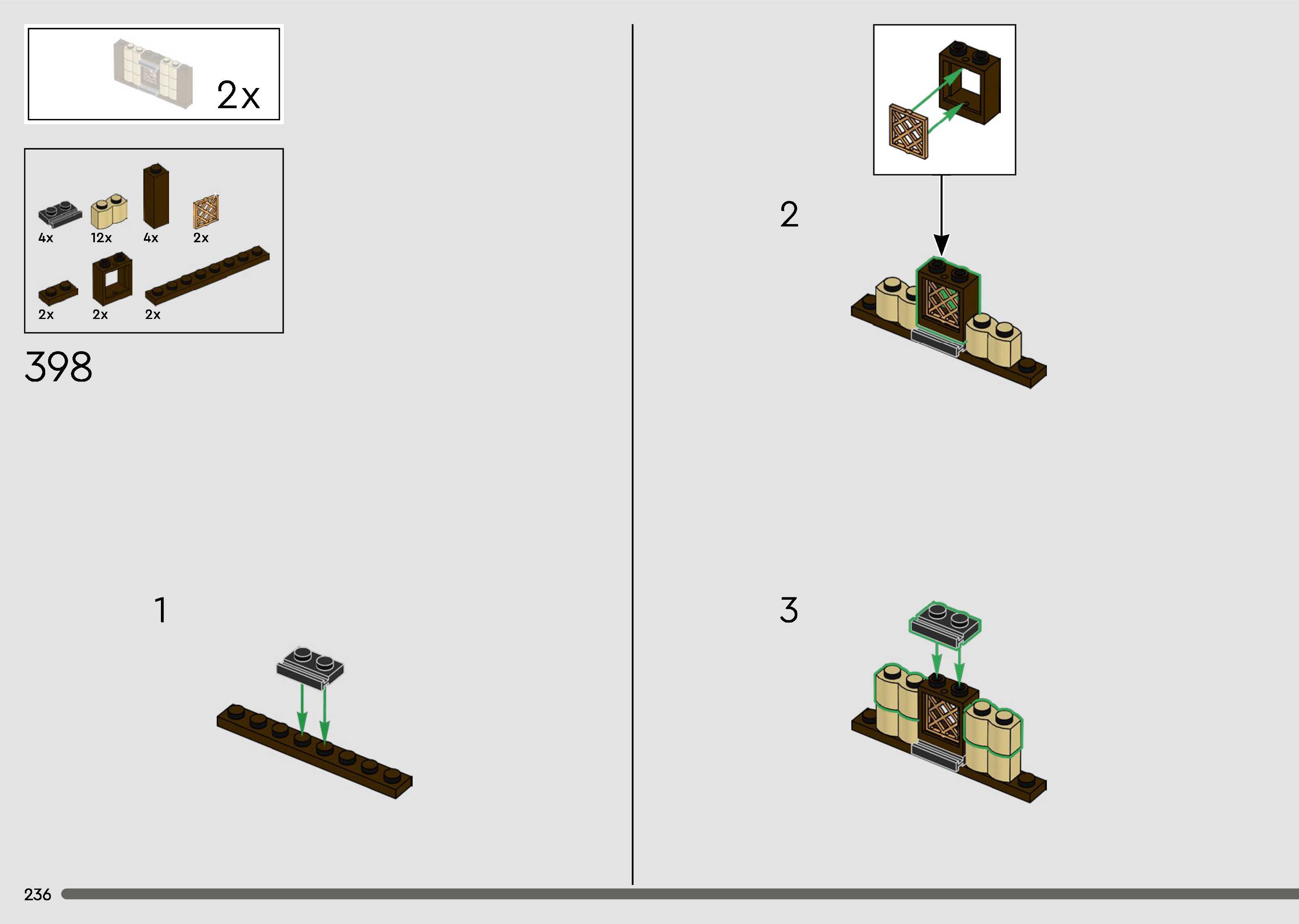 2x

4x 12x 4x 2x

2x 2x 2x

398

1

2

3

236