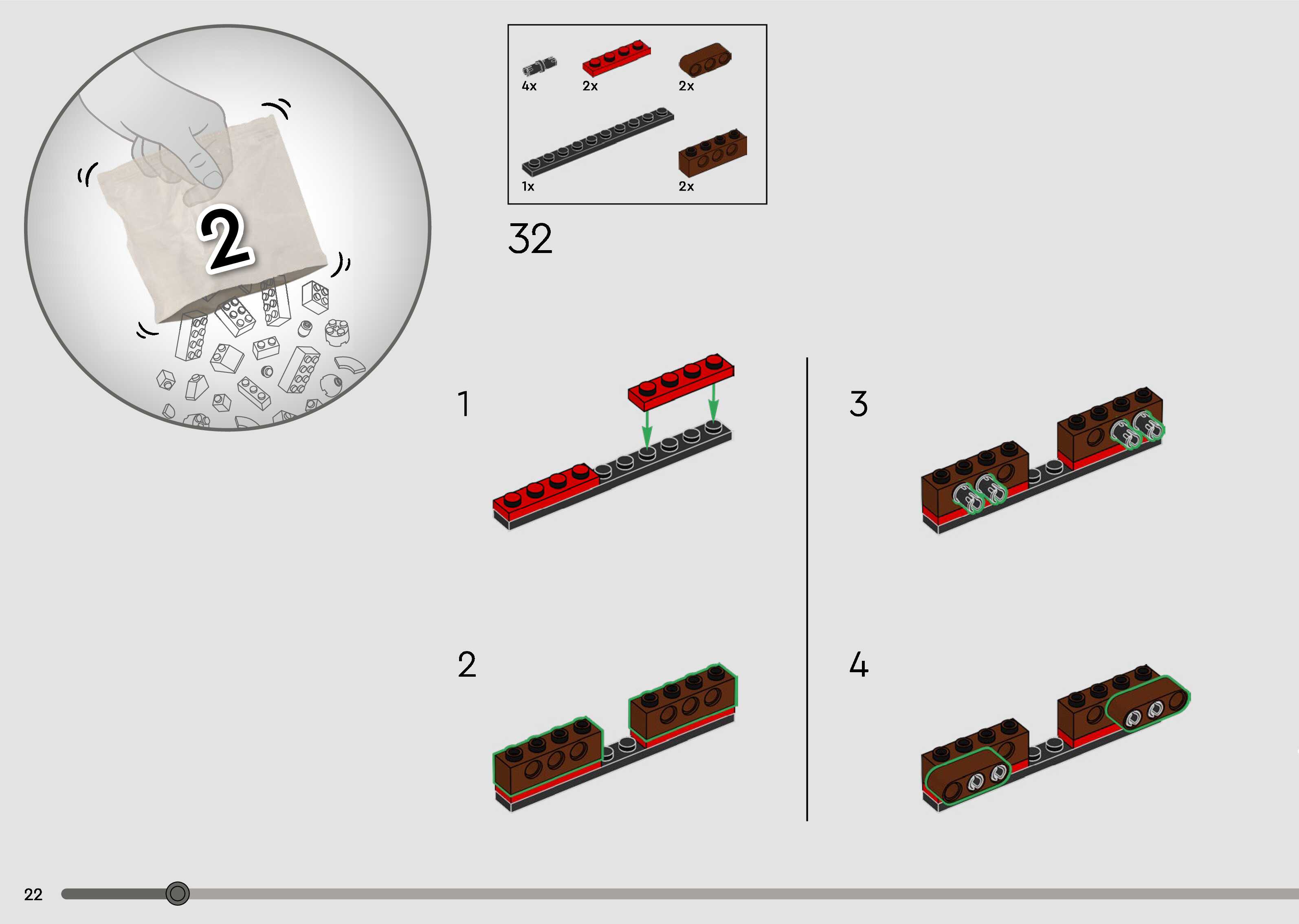 2

4x 2x 2x

1x 2x

32

1

2

3

4

22