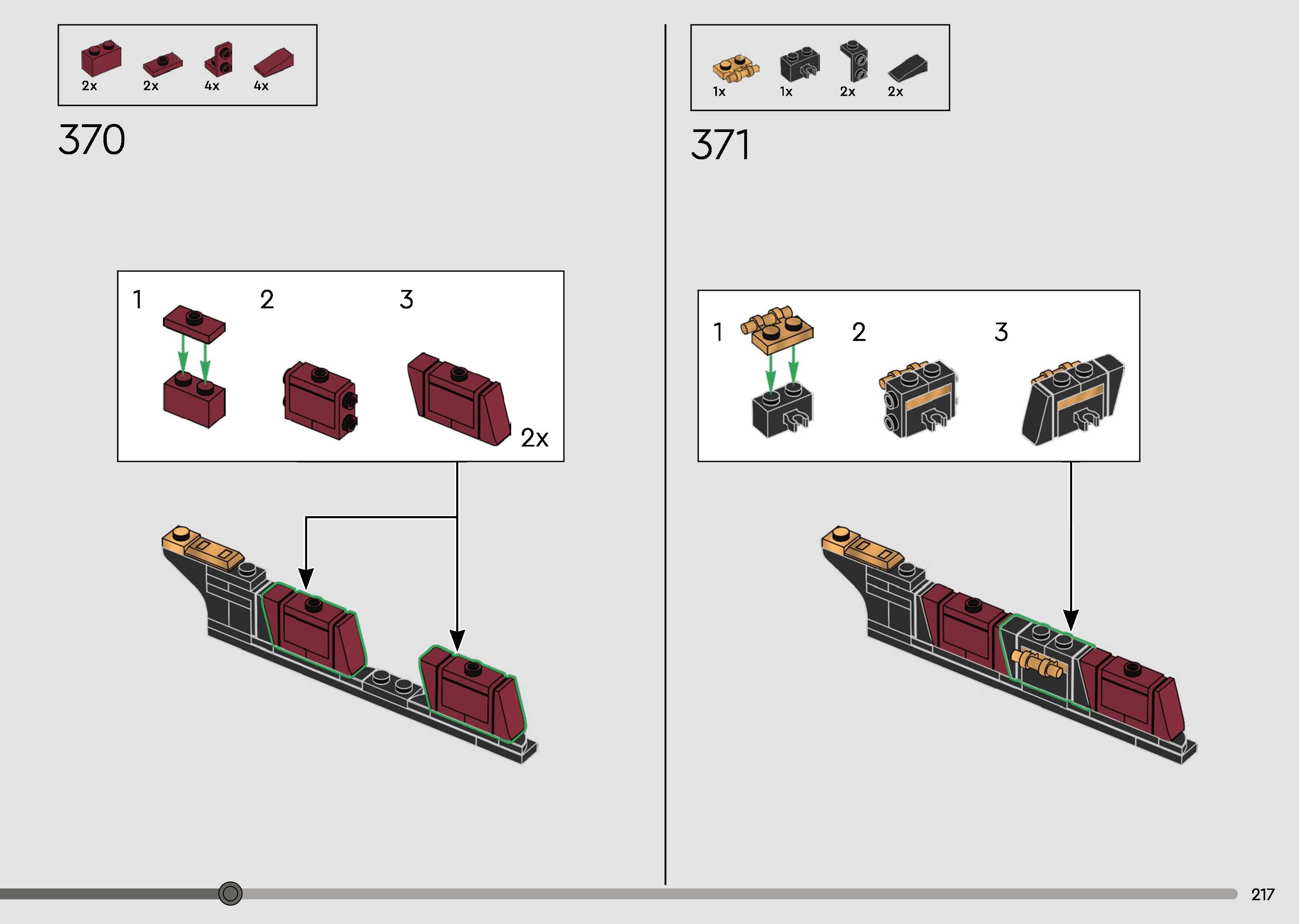 2x 2x 4x 4x

370

1

2

3

2x

1x 1x 2x 2x

371

1

2

3

217