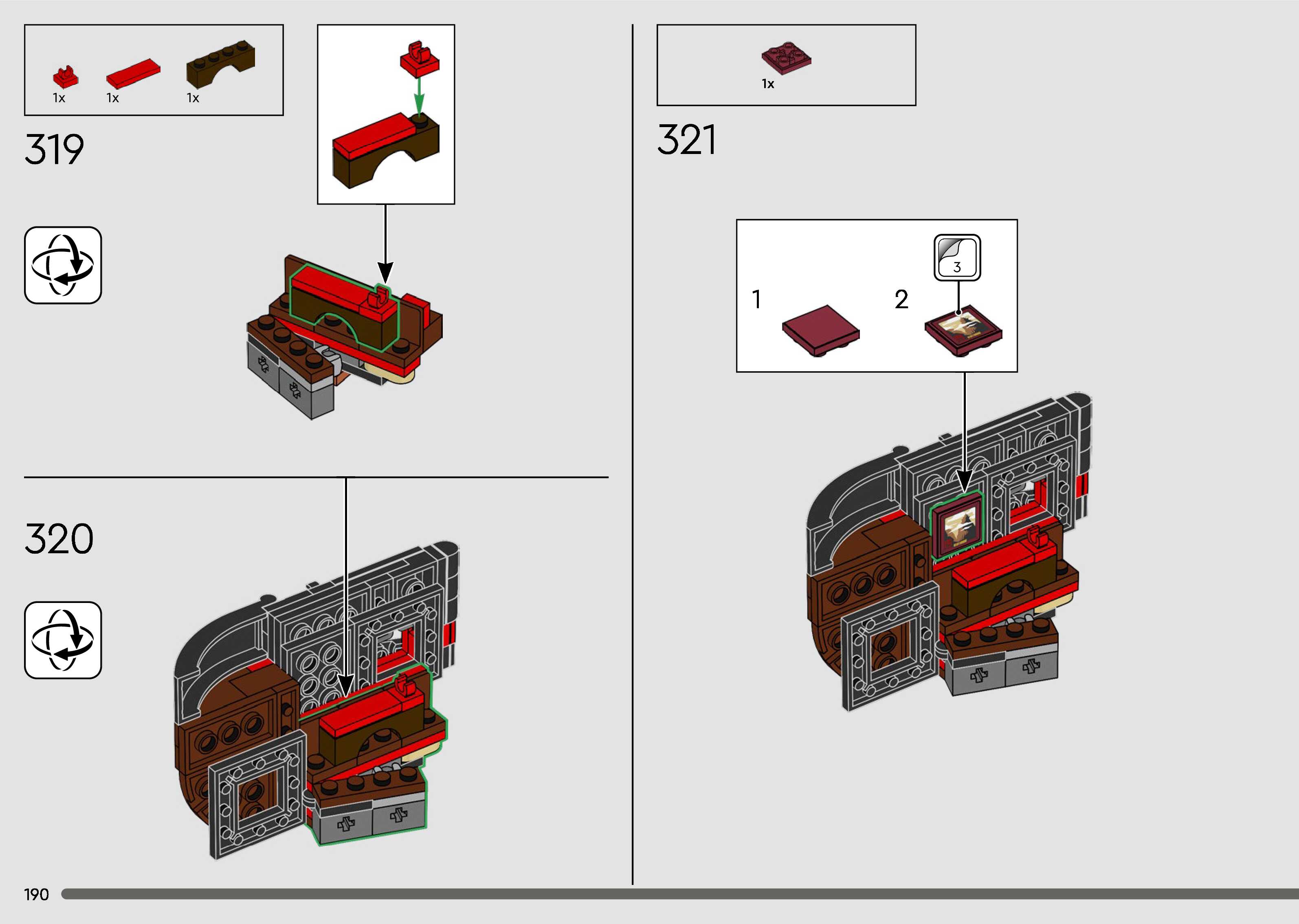 1x 1x 1x

319

320

1x

321

1

2

3

190