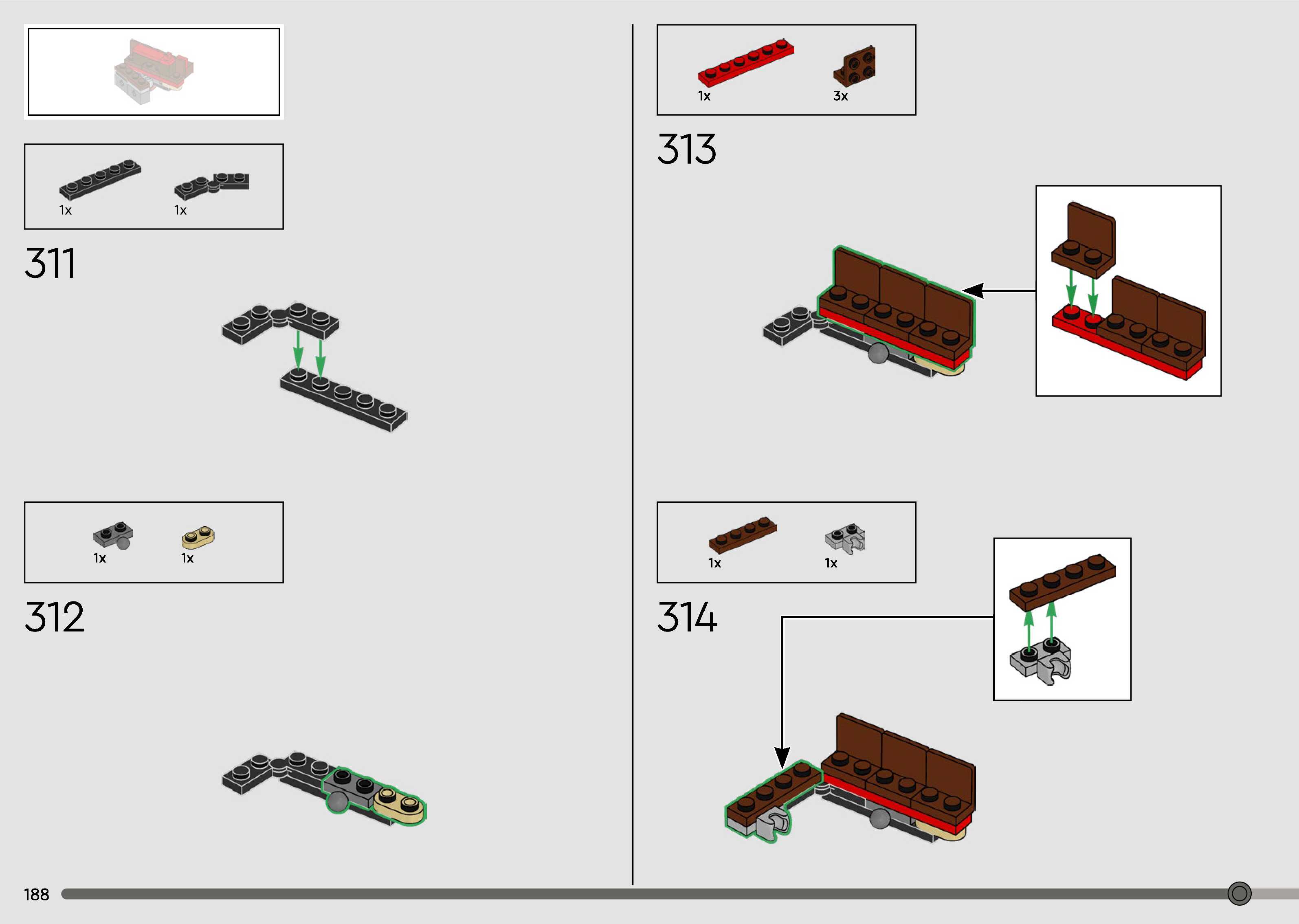 1x
1x

311

1x
1x

312

1x
3x

313

1x
1x

314

188