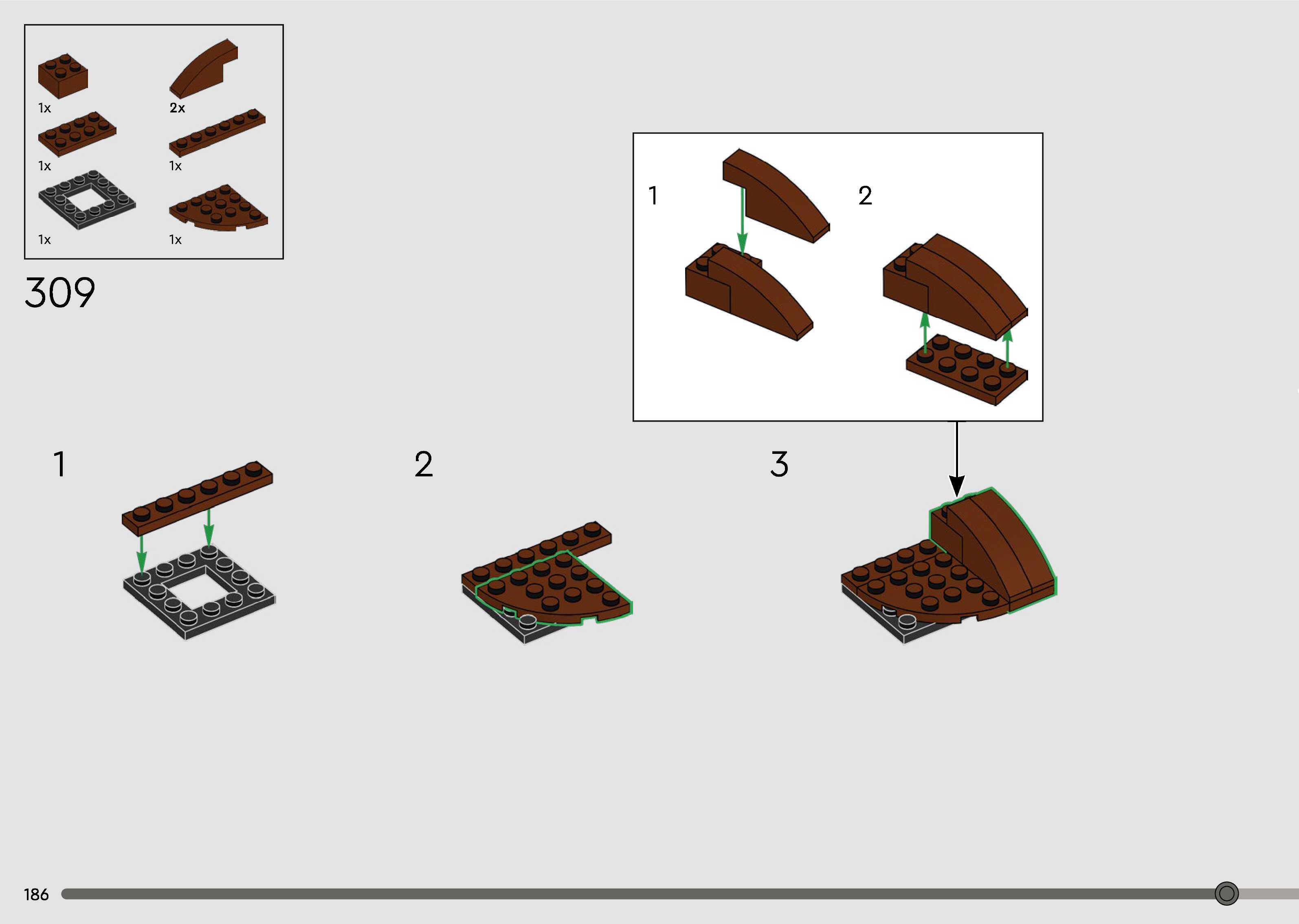 1x
2x
1x
1x
1x
1x

309

1
2

1
2
3

186