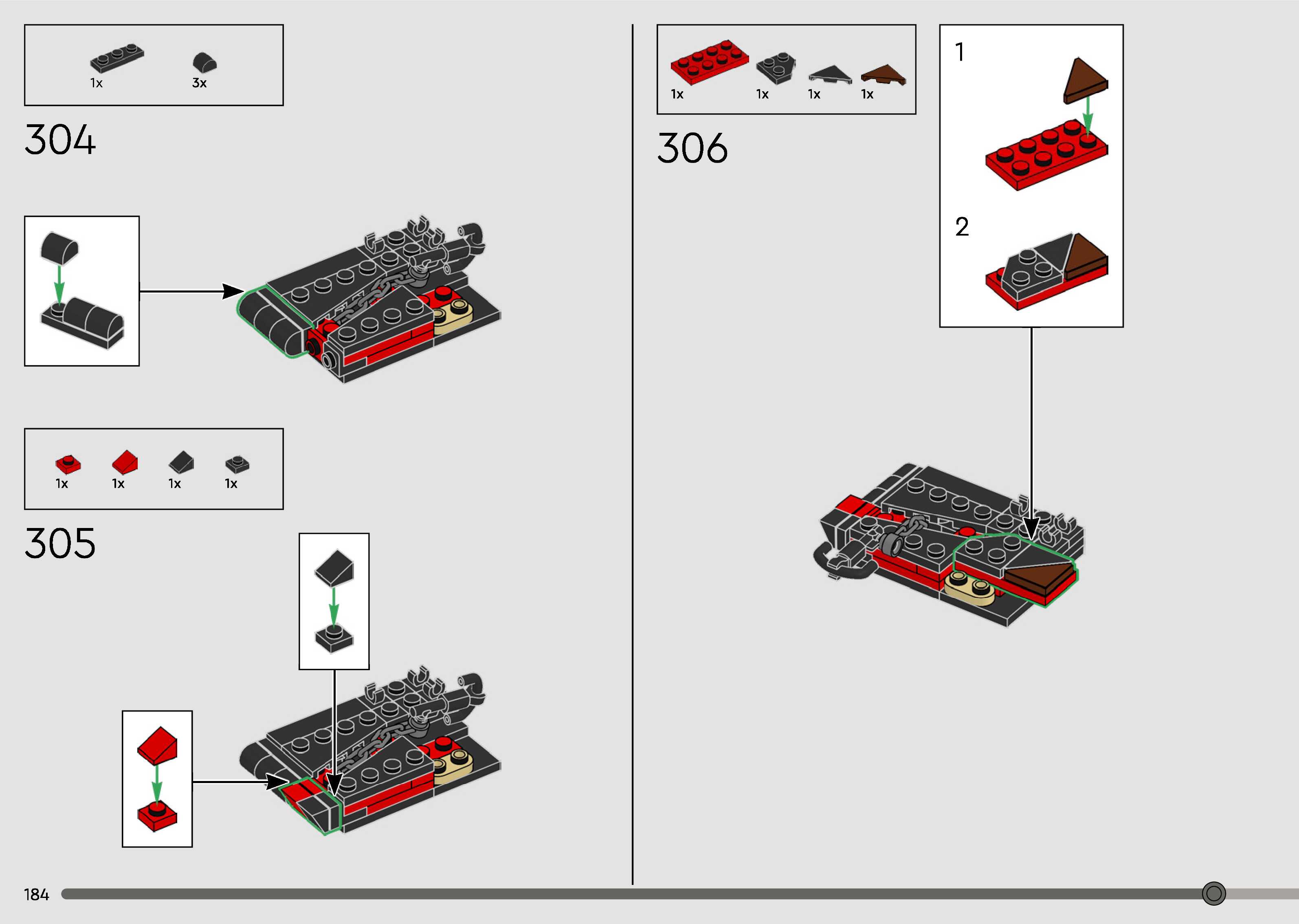 1x
3x

304

1x
1x
1x
1x

305

1x
1x
1x
1x

306

1

2

184