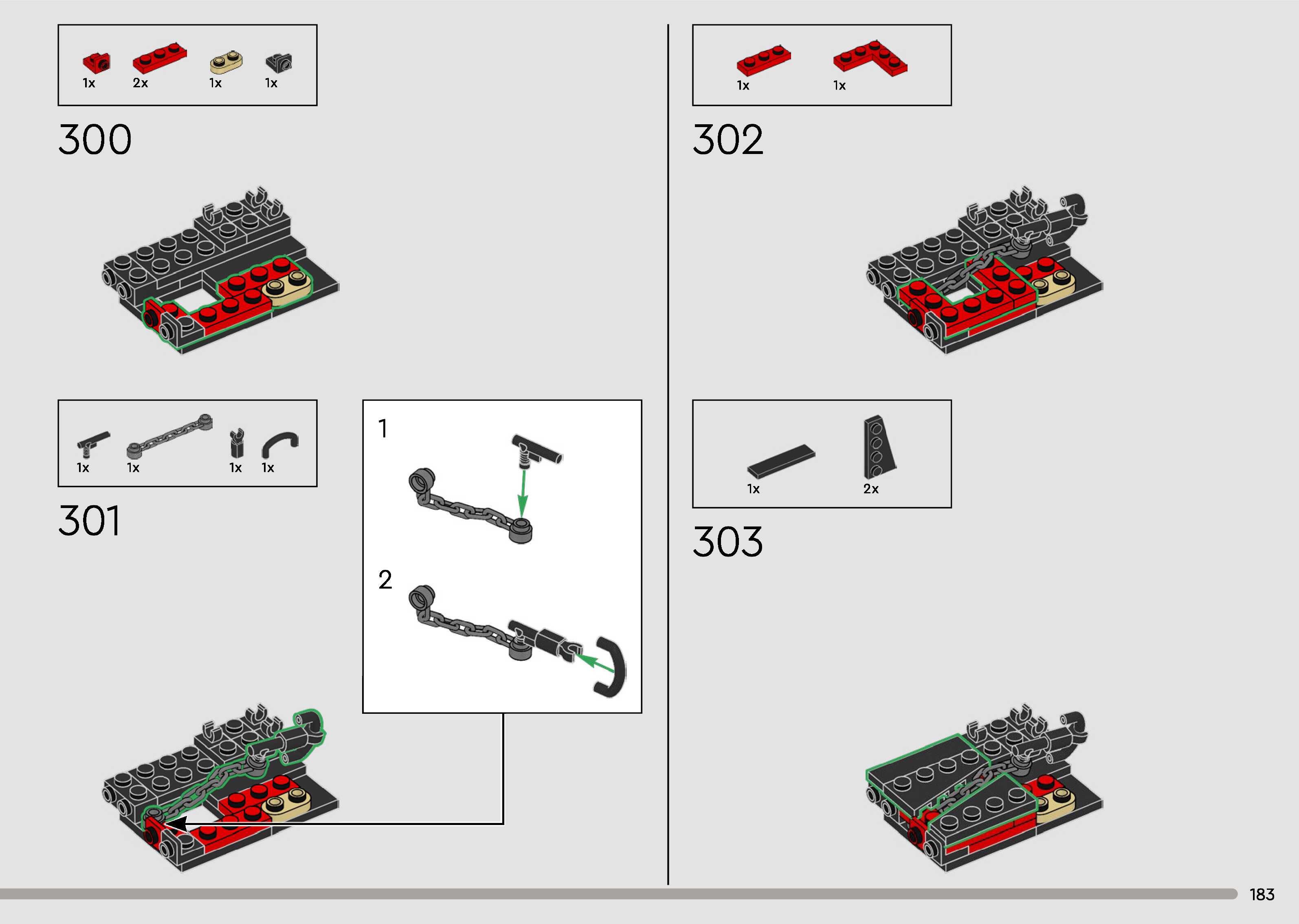 1x 2x 1x 1x

300

1x 1x 1x 1x

301

1

2

1x 1x

302

1x 2x

303

183