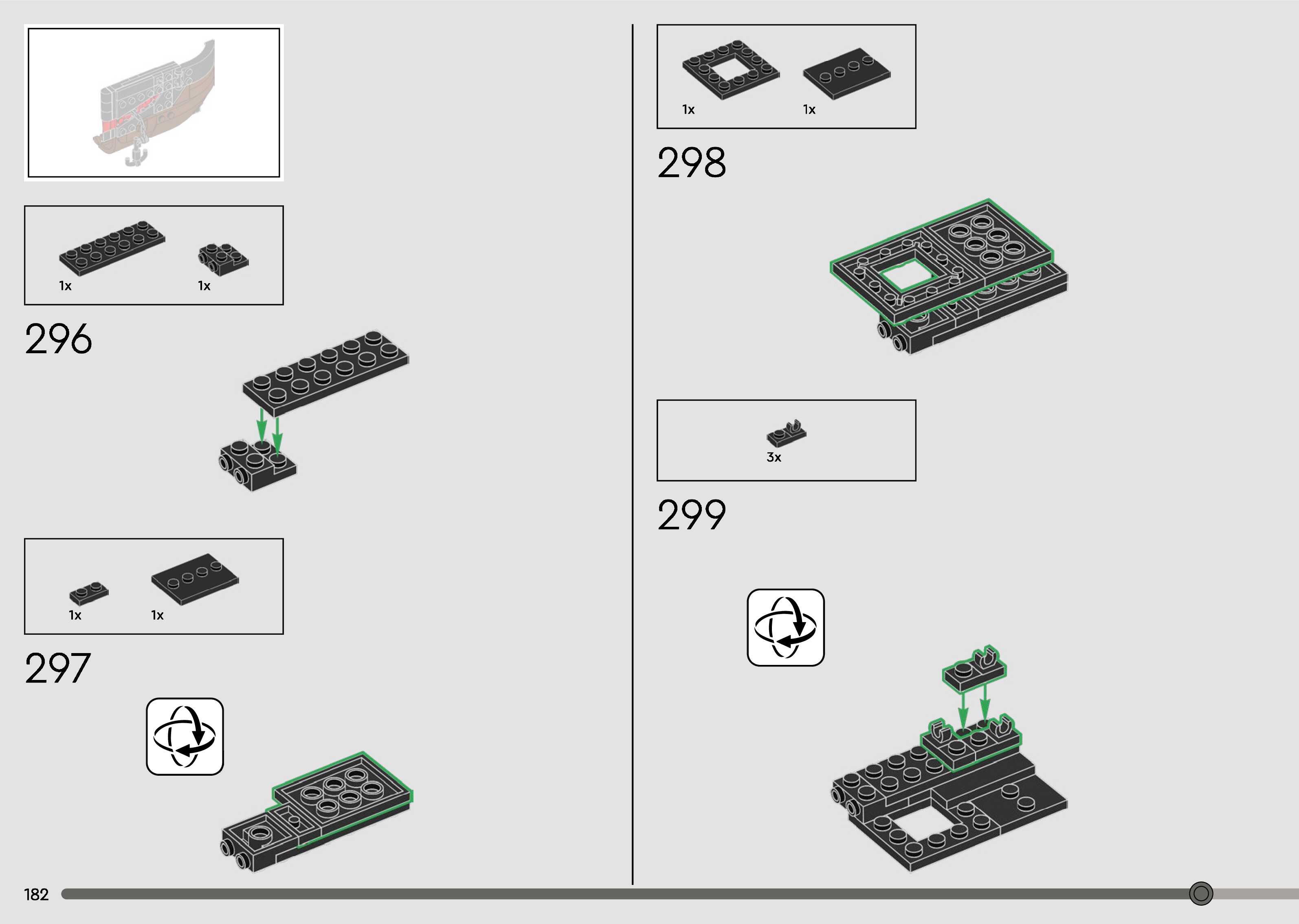 1x
1x

296

1x
1x

297

1x
1x

298

3x

299

182