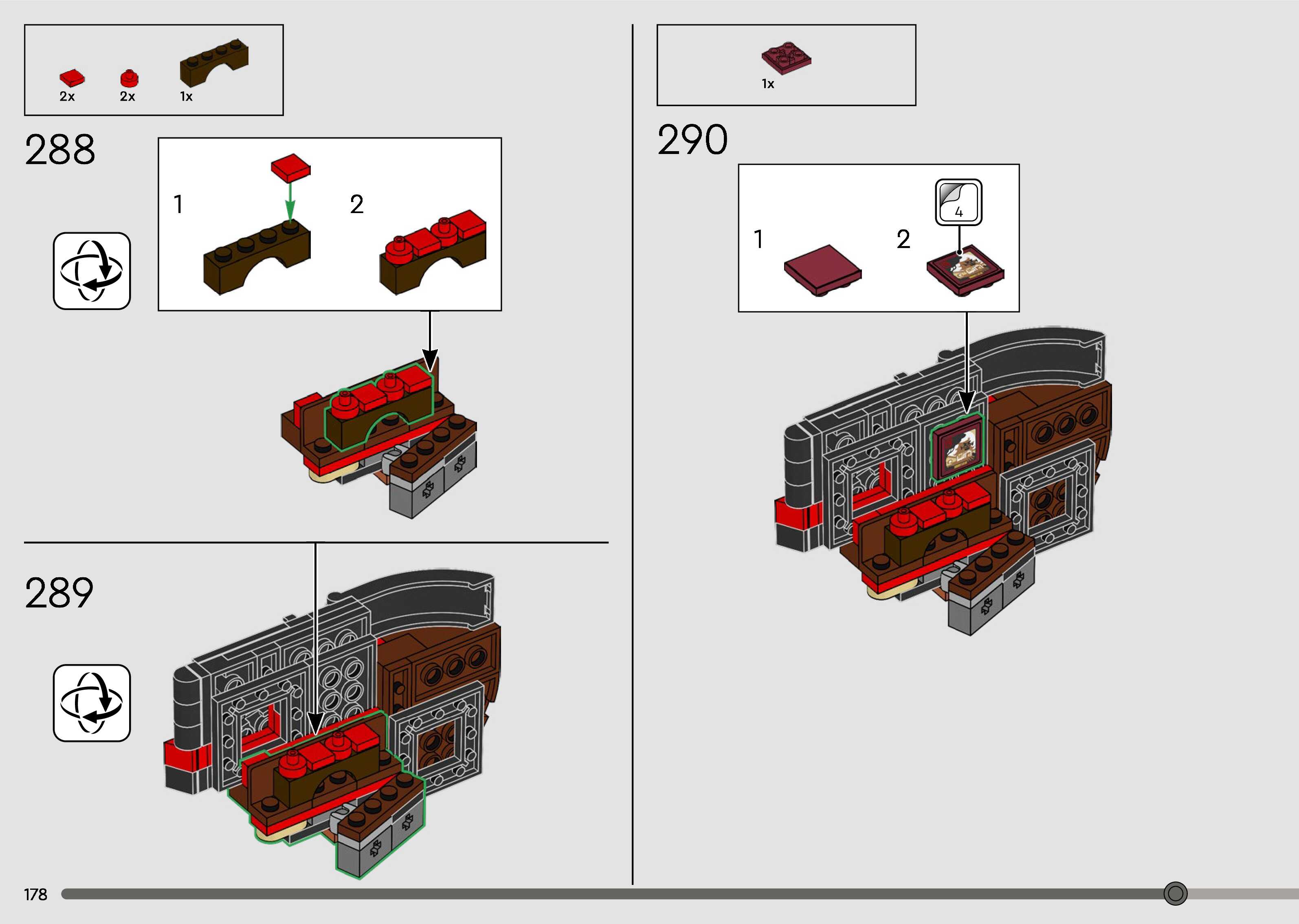 2x 2x 1x

288

1

2

289

1x

290

1

2

4

178