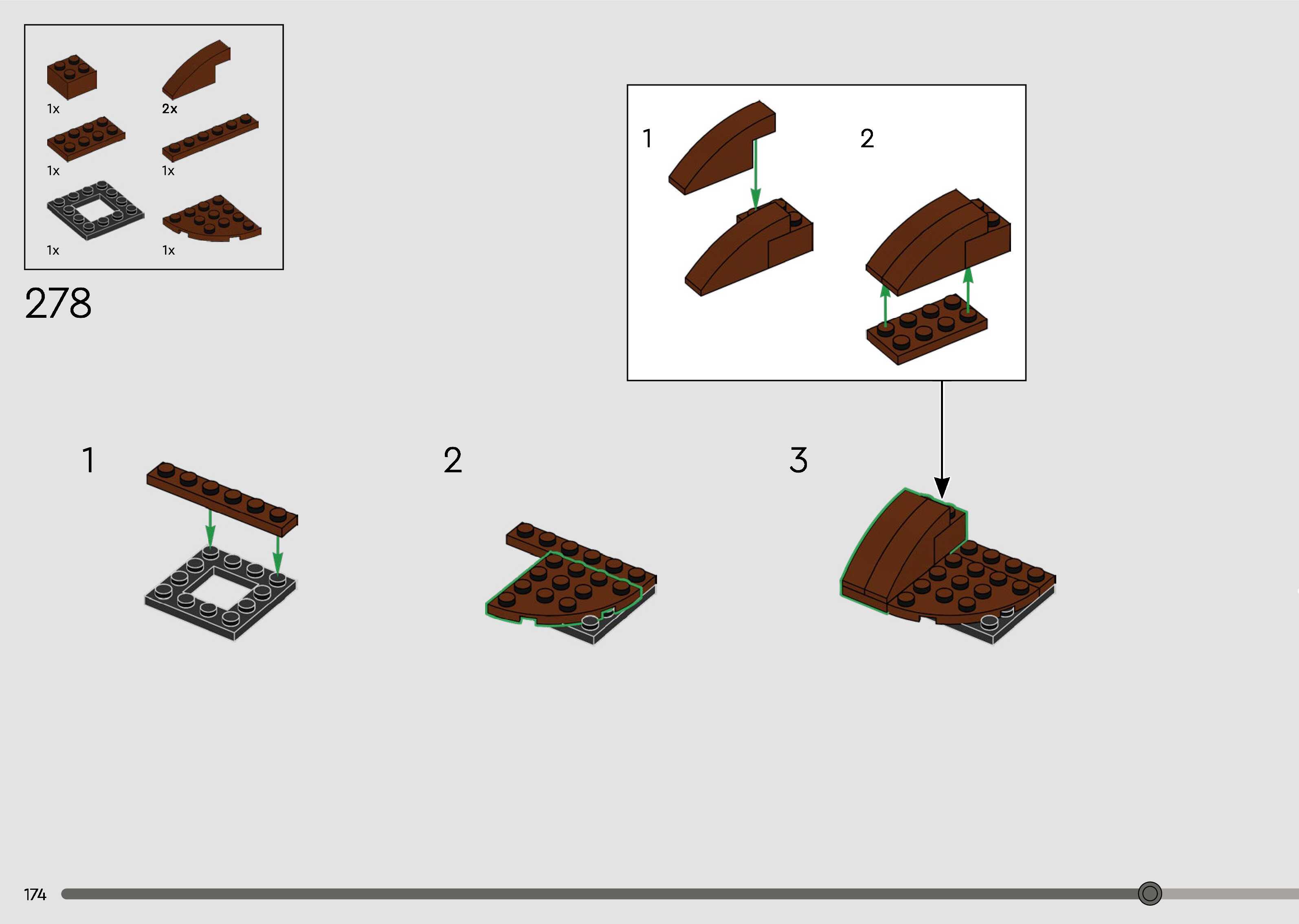 1x
2x
1x
1x
1x
1x

278

1
2

1
2
3

174