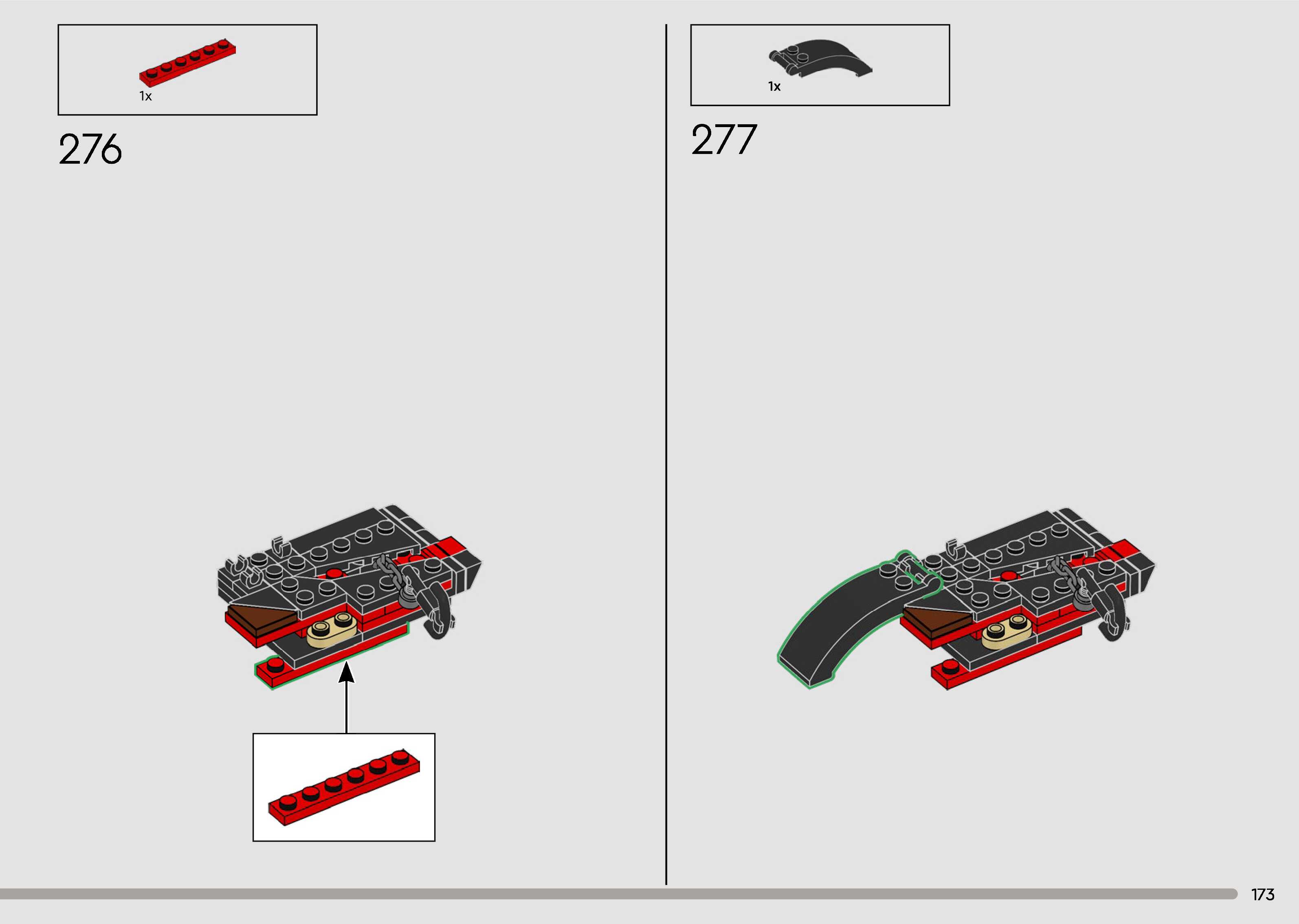 1x

276

1x

277

173